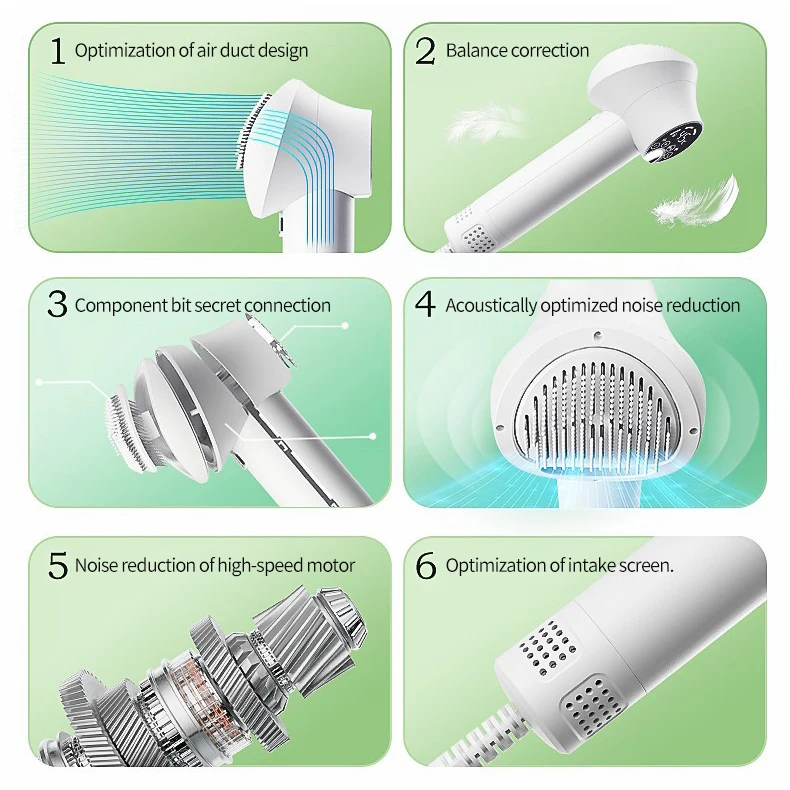 1 Optimization of air duct design

2 Balance correction

3 Component bit secret connection

4 Acoustically optimized noise reduction

5 Noise reduction of high-speed motor

6 Optimization of intake screen.