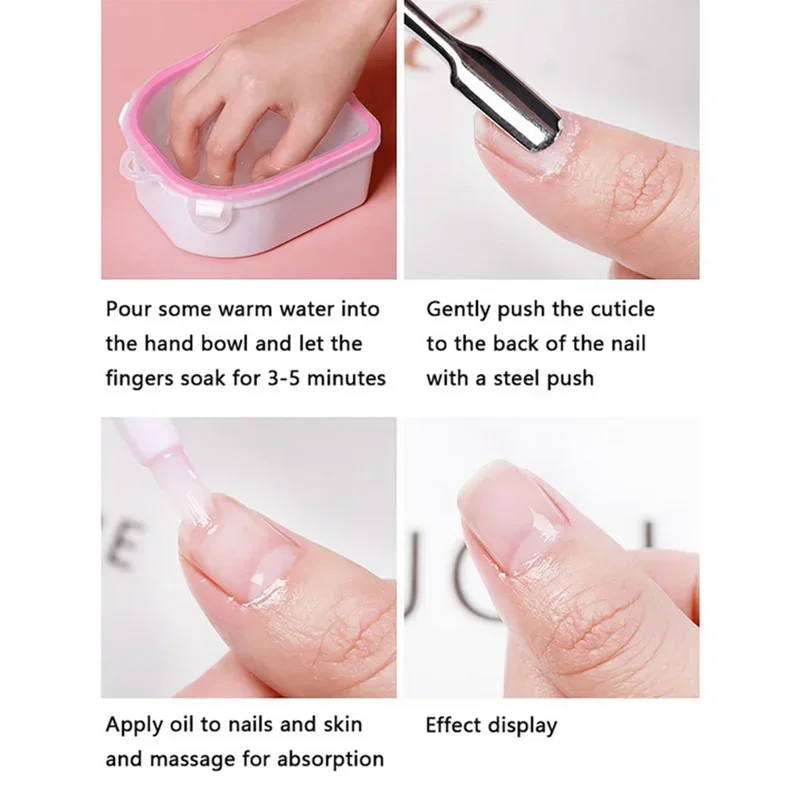 Pour some warm water into the hand bowl and let the fingers soak for 3-5 minutes

Gently push the cuticle to the back of the nail with a steel push

Apply oil to nails and skin and massage for absorption

Effect display