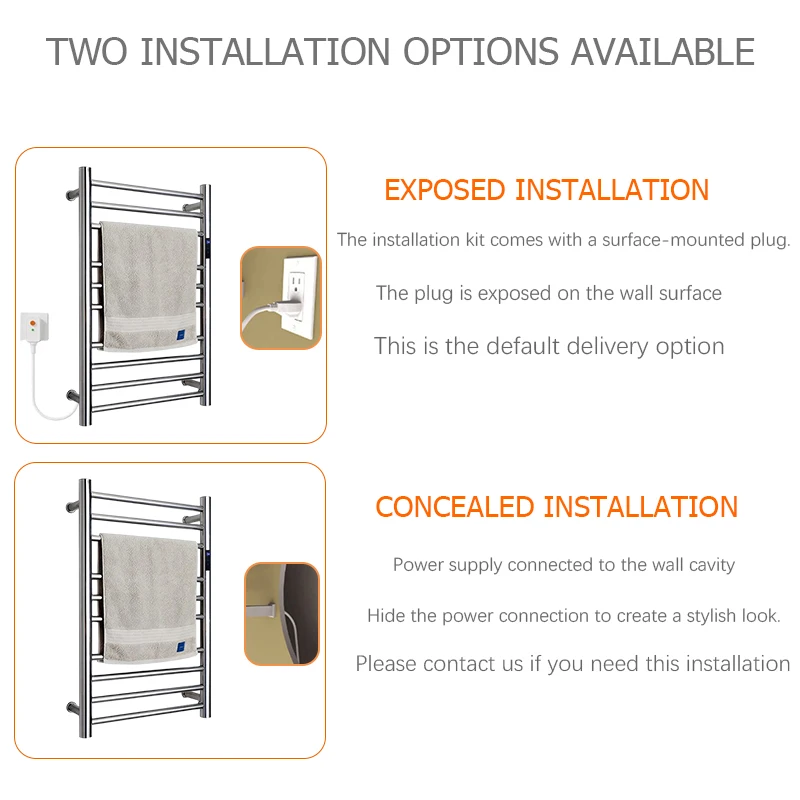 TWO INSTALLATION OPTIONS AVAILABLE

EXPOSED INSTALLATION

The installation kit comes with a surface-mounted plug.

The plug is exposed on the wall surface

This is the default delivery option

CONCEALED INSTALLATION

Power supply connected to the wall cavity

Hide the power connection to create a stylish look.

Please contact us if you need this installation