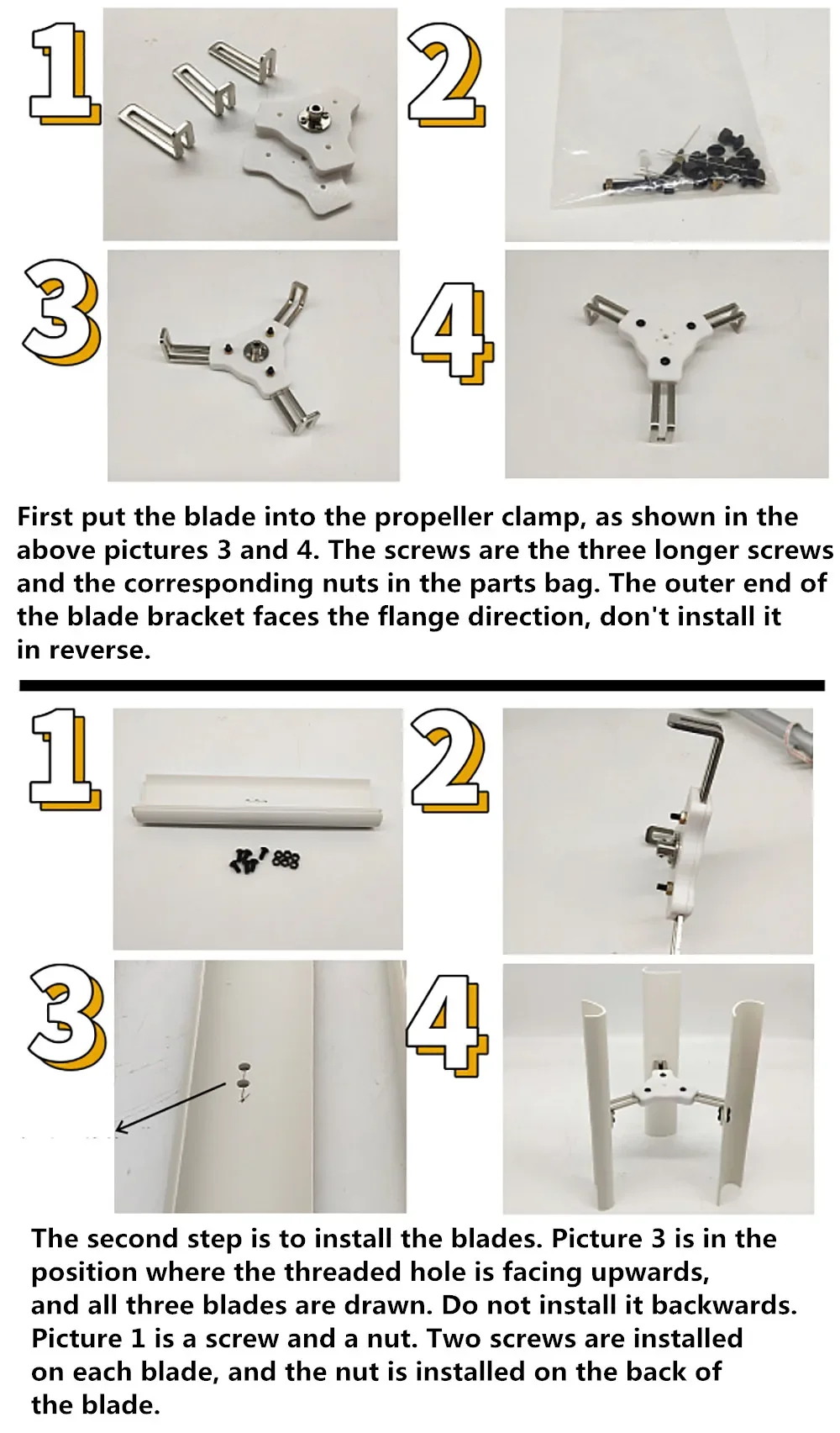 1

2

3

4

First put the blade into the propeller clamp, as shown in the above pictures 3 and 4. The screws are the three longer screws and the corresponding nuts in the parts bag. The outer end of the blade bracket faces the flange direction, don't install it in reverse.

1

2

3

4

The second step is to install the blades. Picture 3 is in the position where the threaded hole is facing upwards, and all three blades are drawn. Do not install it backwards. Picture 1 is a screw and a nut. Two screws are installed on each blade, and the nut is installed on the back of the blade.