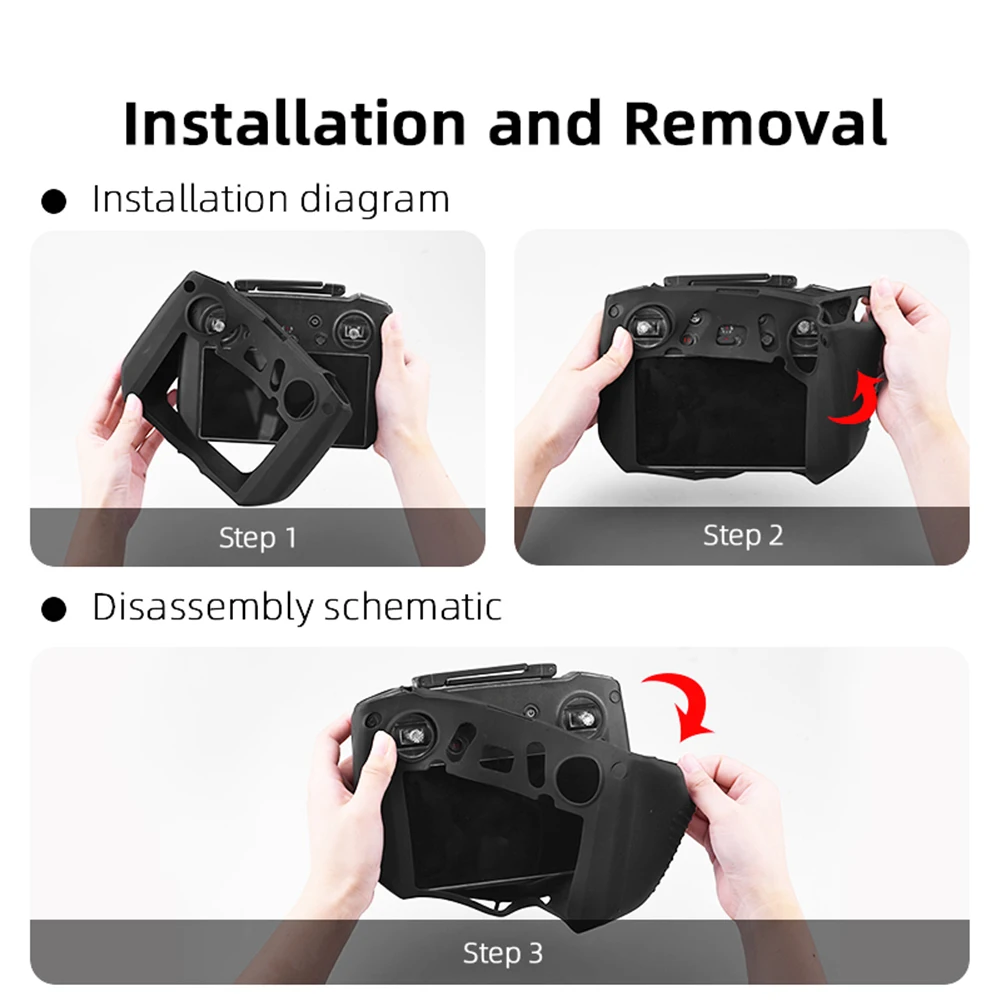 Installation and Removal

● Installation diagram

Step 1

Step 2

● Disassembly schematic

Step 3