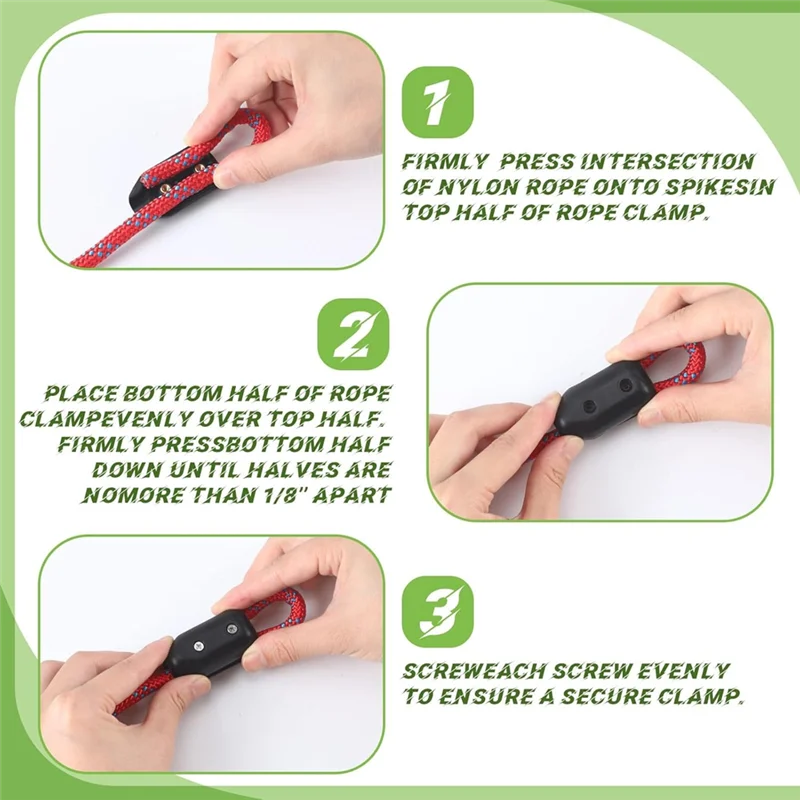 1

FIRMLY PRESS INTERSECTION OF NYLON ROPE ONTO SPIKESIN TOP HALF OF ROPE CLAMP.

2

PLACE BOTTOM HALF OF ROPE CLAMPEVENLY OVER TOP HALF. FIRMLY PRESSBOTTOM HALF DOWN UNTIL HALVES ARE NOMORE THAN 1/8" APART

3

SCREWEACH SCREW EVENLY TO ENSURE A SECURE CLAMP.