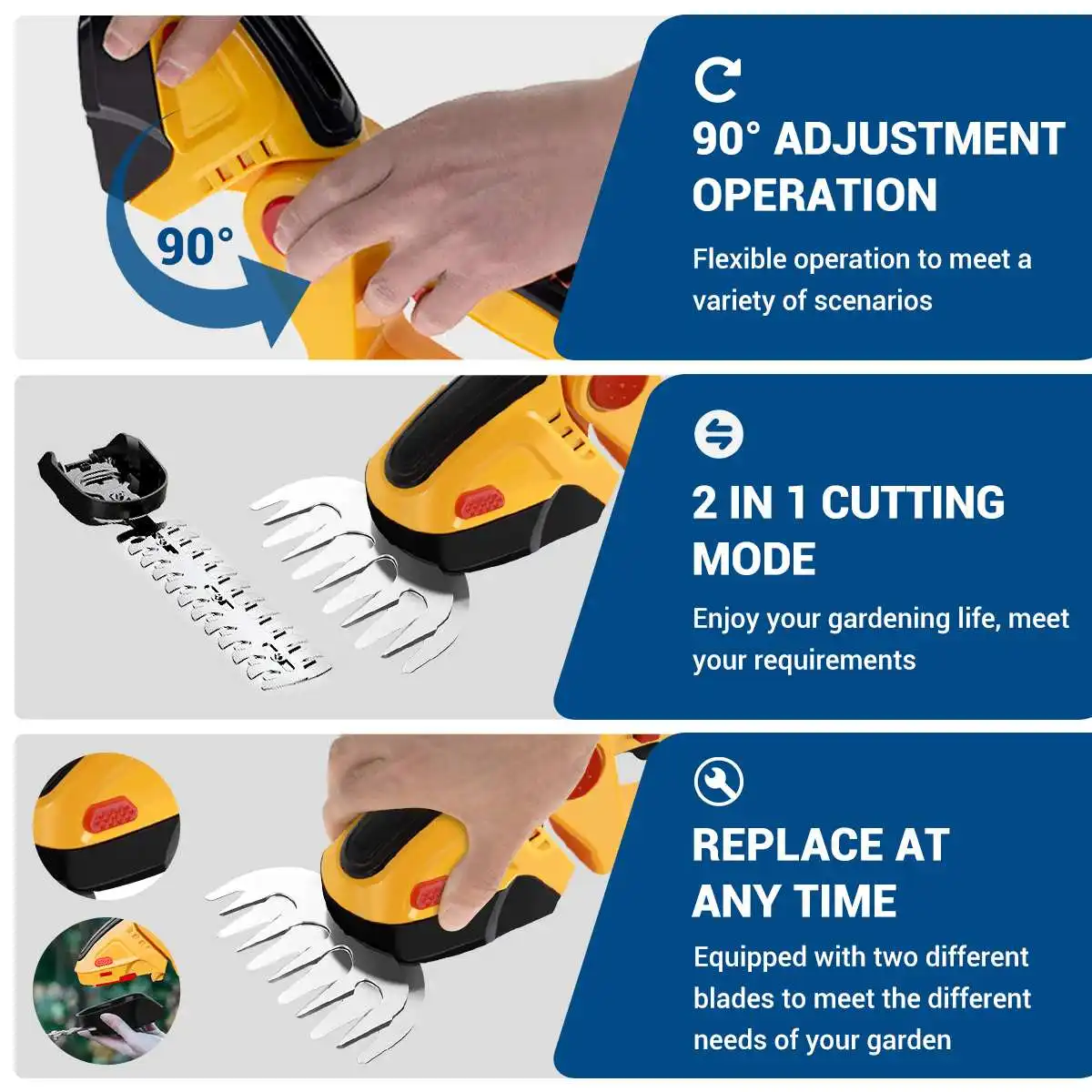 90°

90° ADJUSTMENT OPERATION

Flexible operation to meet a variety of scenarios

2 IN 1 CUTTING MODE

Enjoy your gardening life, meet your requirements

REPLACE AT ANY TIME

Equipped with two different blades to meet the different needs of your garden