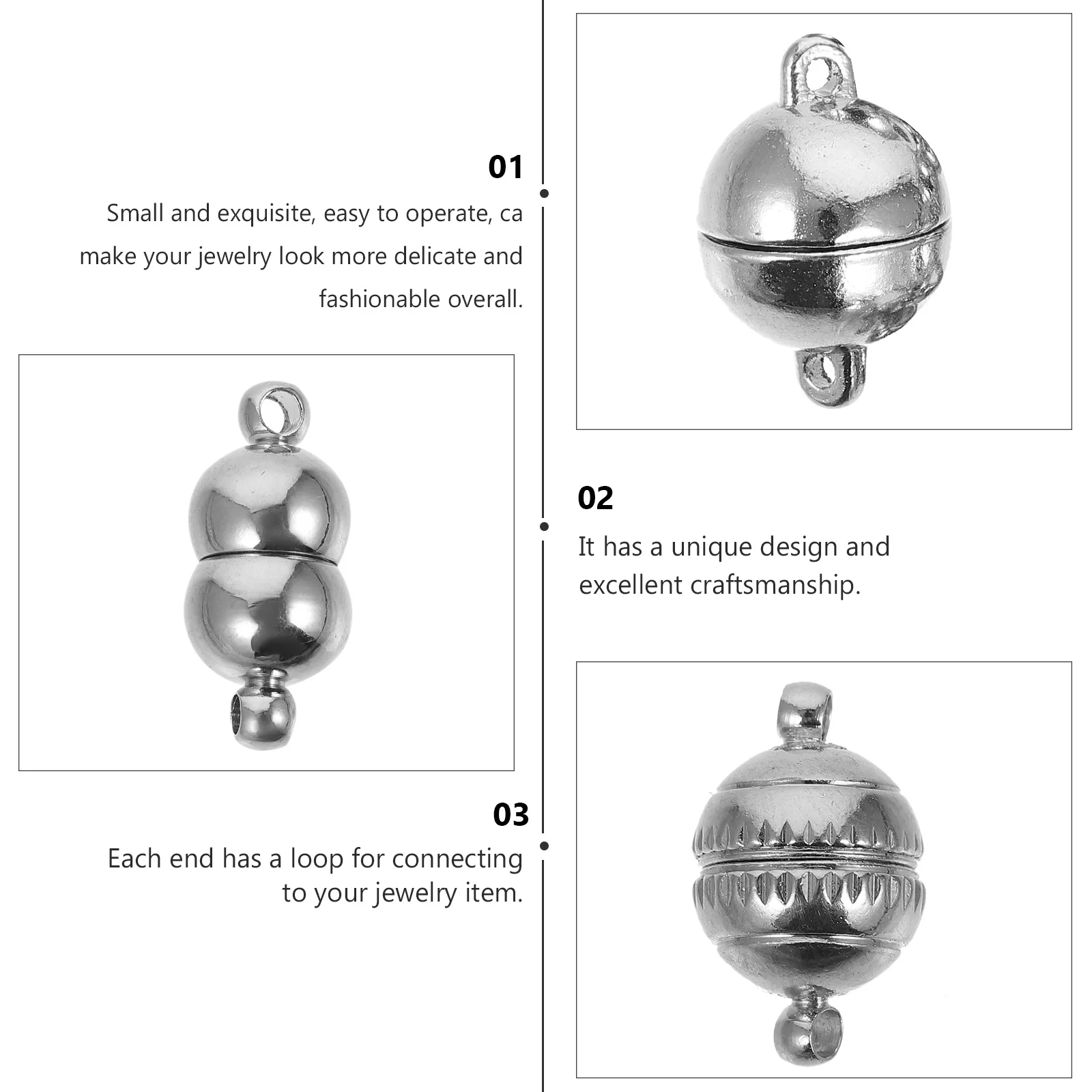 01
Small and exquisite, easy to operate, ca make your jewelry look more delicate and fashionable overall.

02
It has a unique design and excellent craftsmanship.

03
Each end has a loop for connecting to your jewelry item.