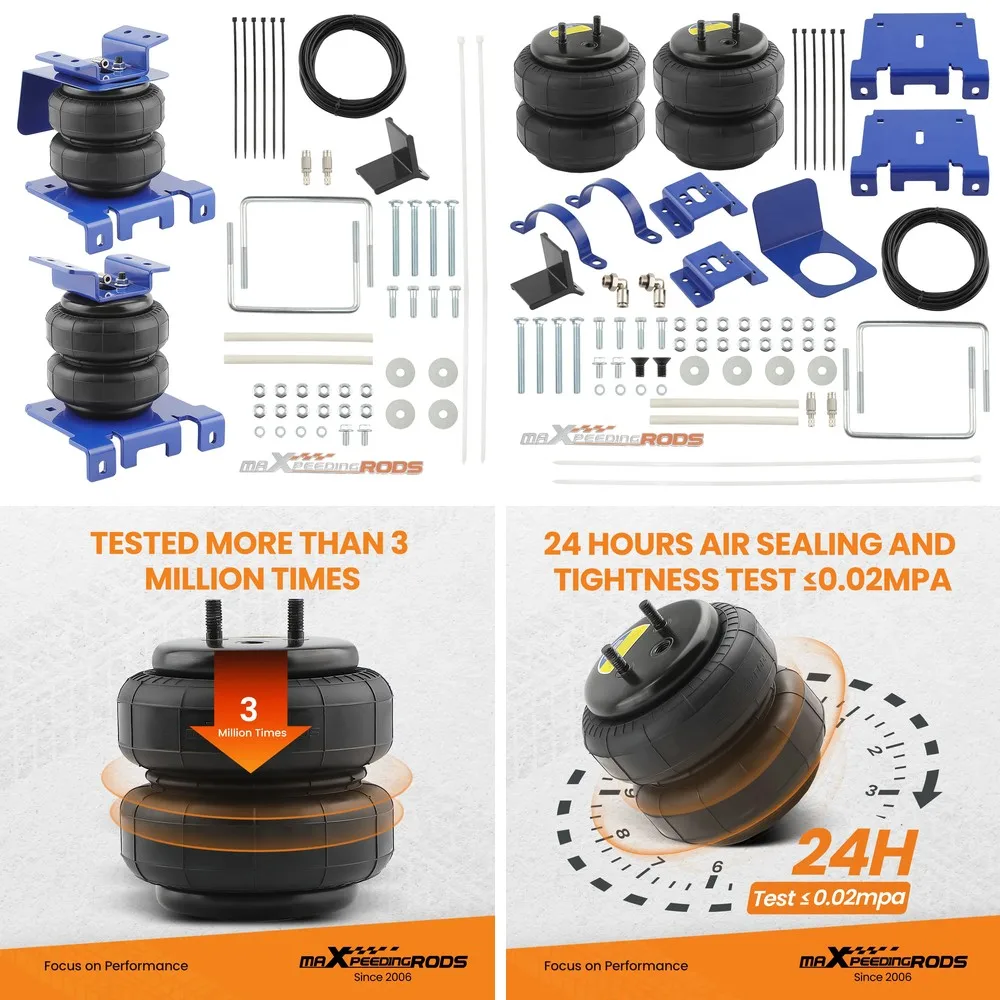 maXpeedingRODS

maXpeedingRODS

TESTED MORE THAN 3 MILLION TIMES

3
Million Times

Focus on Performance

maXpeedingRODS
Since 2006

24 HOURS AIR SEALING AND TIGHTNESS TEST ≤0.02MPA

2
3
6
7
8
9

24H
Test ≤ 0.02mpa

Focus on Performance

maXpeedingRODS
Since 2006