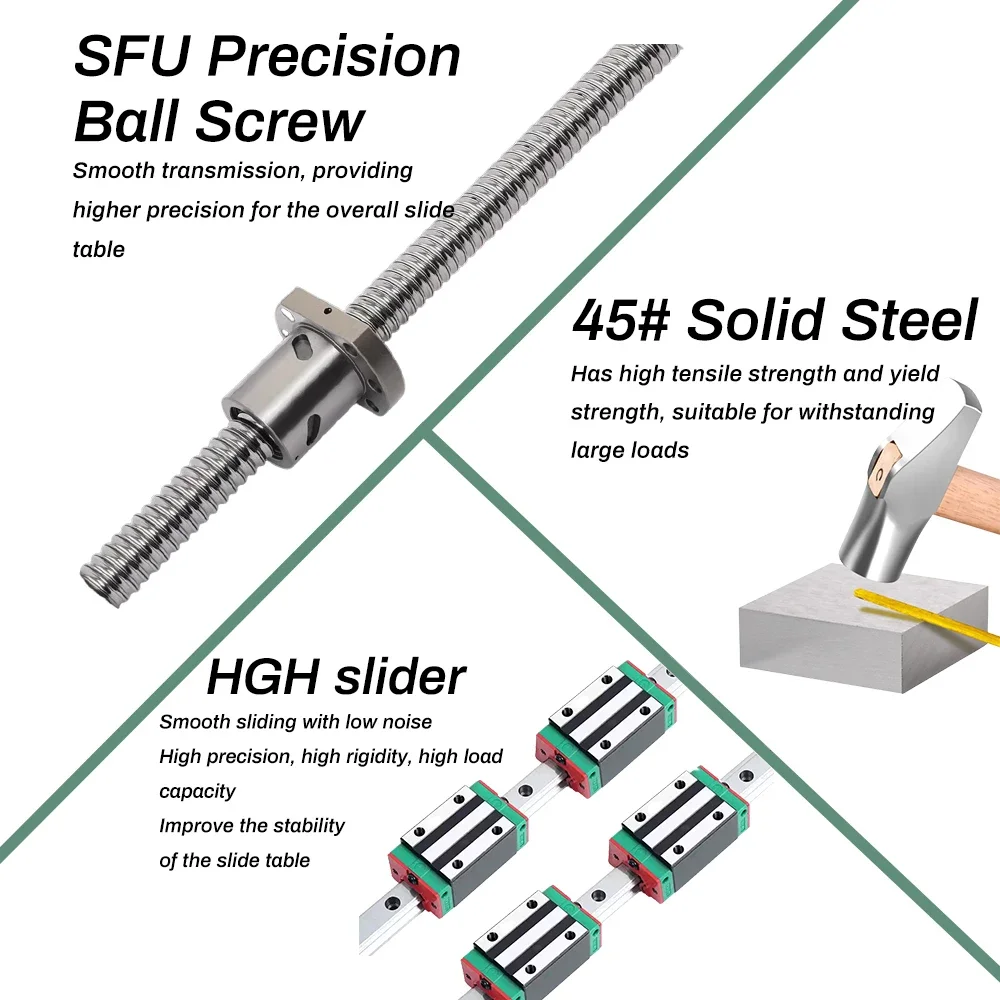 SFU Precision Ball Screw

Smooth transmission, providing higher precision for the overall slide table

45# Solid Steel

Has high tensile strength and yield strength, suitable for withstanding large loads

HGH slider

Smooth sliding with low noise
High precision, high rigidity, high load capacity
Improve the stability of the slide table