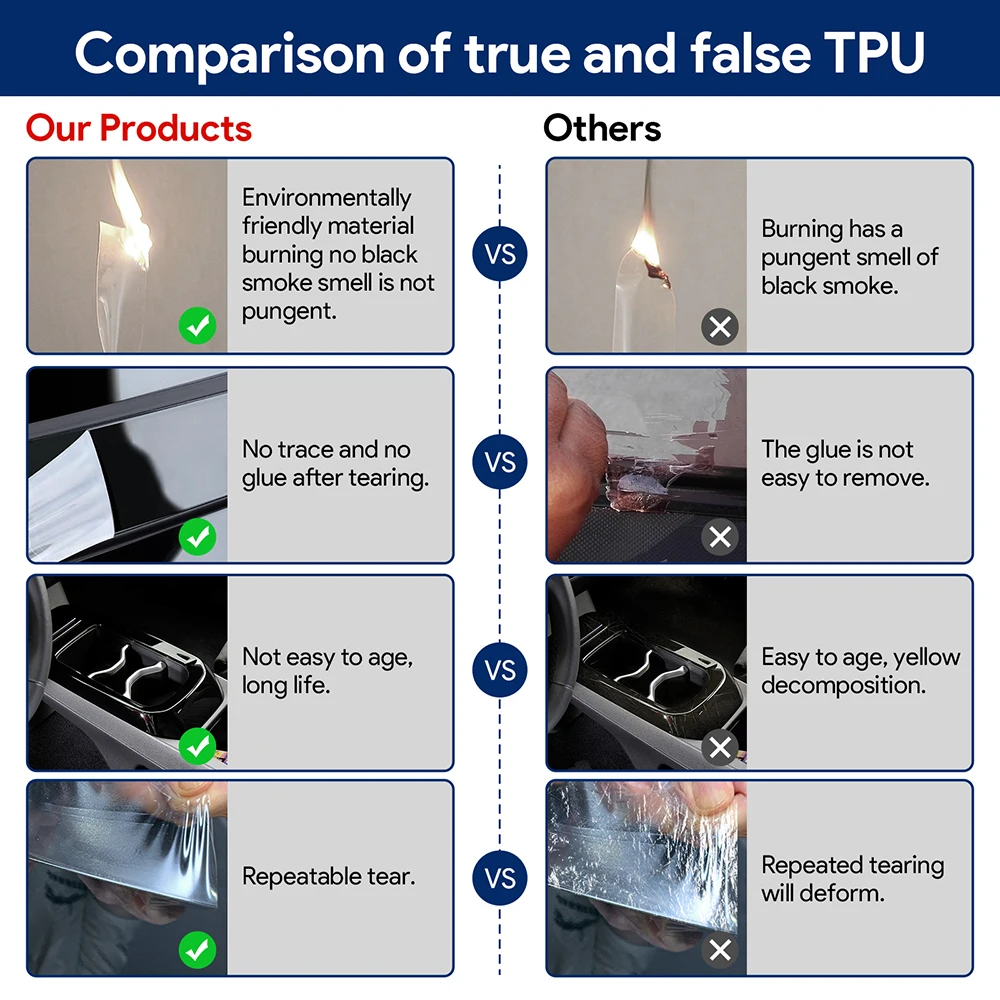 Comparison of true and false TPU

Our Products

Environmentally friendly material burning no black smoke smell is not pungent.

No trace and no glue after tearing.

Not easy to age, long life.

Repeatable tear.

VS

VS

VS

VS

Others

Burning has a pungent smell of black smoke.

The glue is not easy to remove.

Easy to age, yellow decomposition.

Repeated tearing will deform.