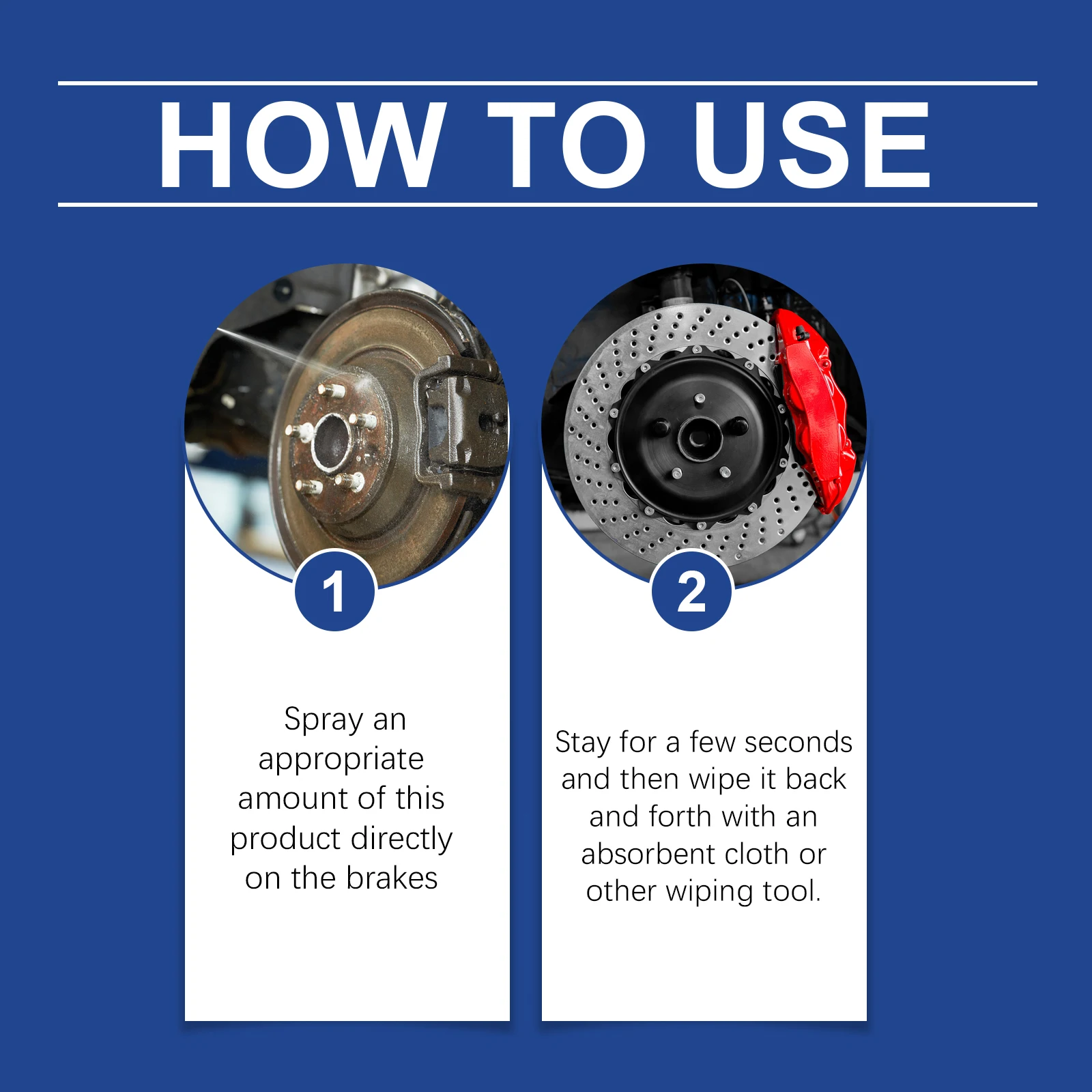 HOW TO USE

1

Spray an appropriate amount of this product directly on the brakes

2

Stay for a few seconds and then wipe it back and forth with an absorbent cloth or other wiping tool.