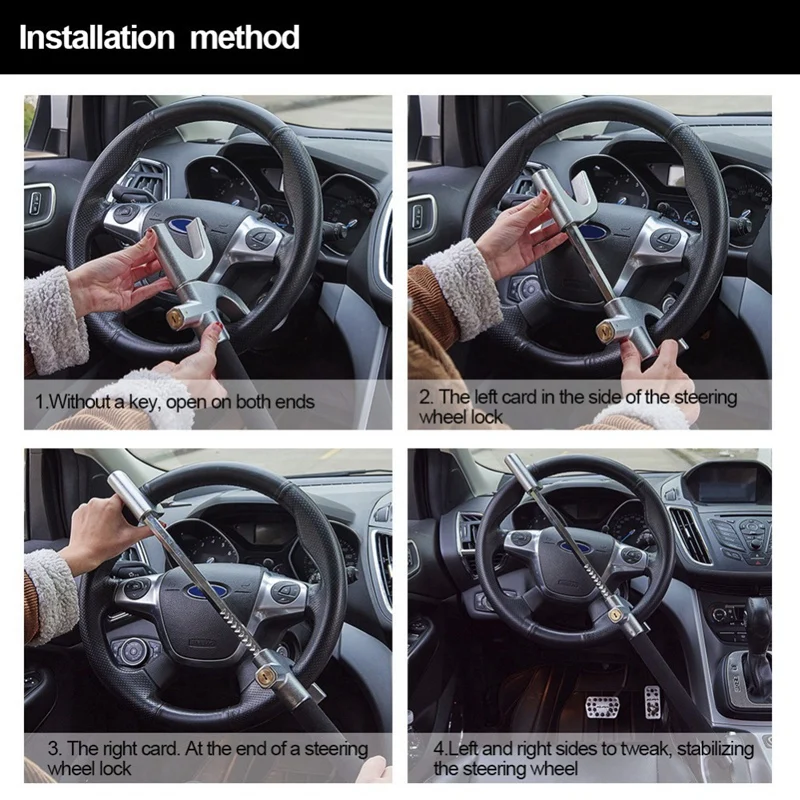 Installation method

1.Without a key, open on both ends

2. The left card in the side of the steering wheel lock

3. The right card. At the end of a steering wheel lock

4.Left and right sides to tweak, stabilizing the steering wheel