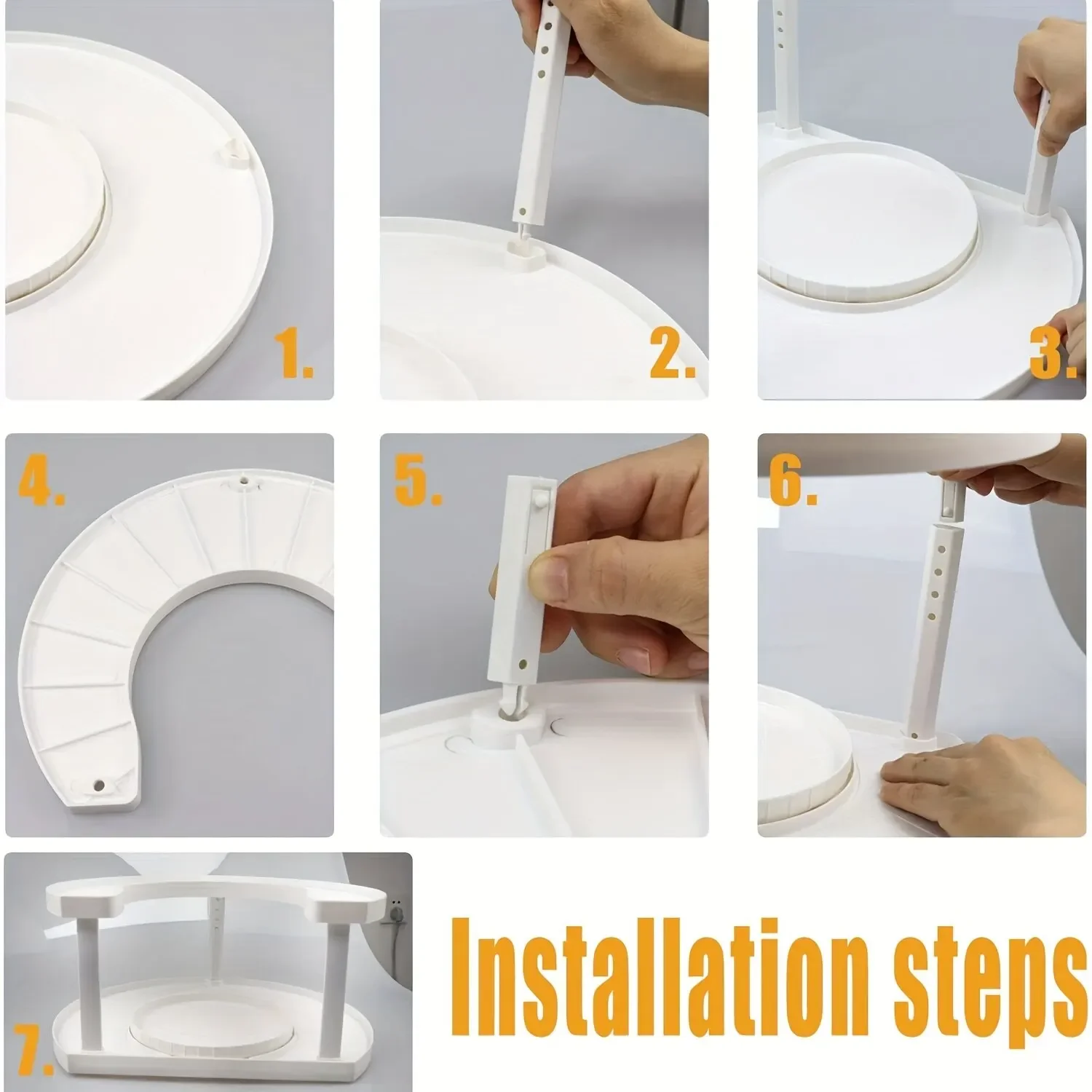 1.

2.

3.

4.

5.

6.

7.

Installation steps