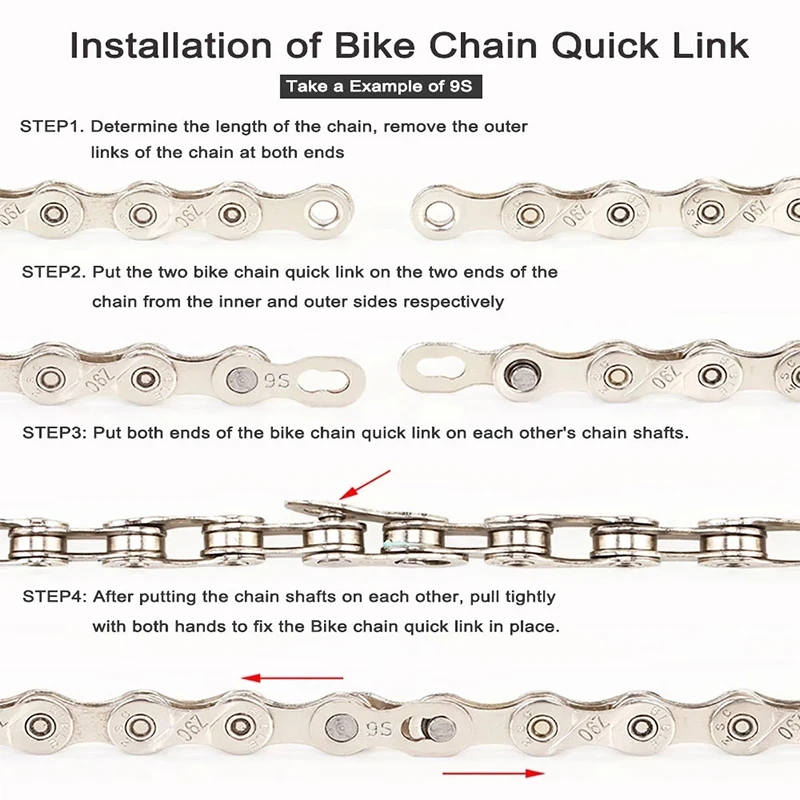 Installation of Bike Chain Quick Link

Take a Example of 9S

STEP1. Determine the length of the chain, remove the outer links of the chain at both ends

Z90 Z90 Z90 Z90

STEP2. Put the two bike chain quick link on the two ends of the chain from the inner and outer sides respectively

Z90 9S Z90

STEP3: Put both ends of the bike chain quick link on each other's chain shafts.

STEP4: After putting the chain shafts on each other, pull tightly with both hands to fix the Bike chain quick link in place.

Z90 9S Z90