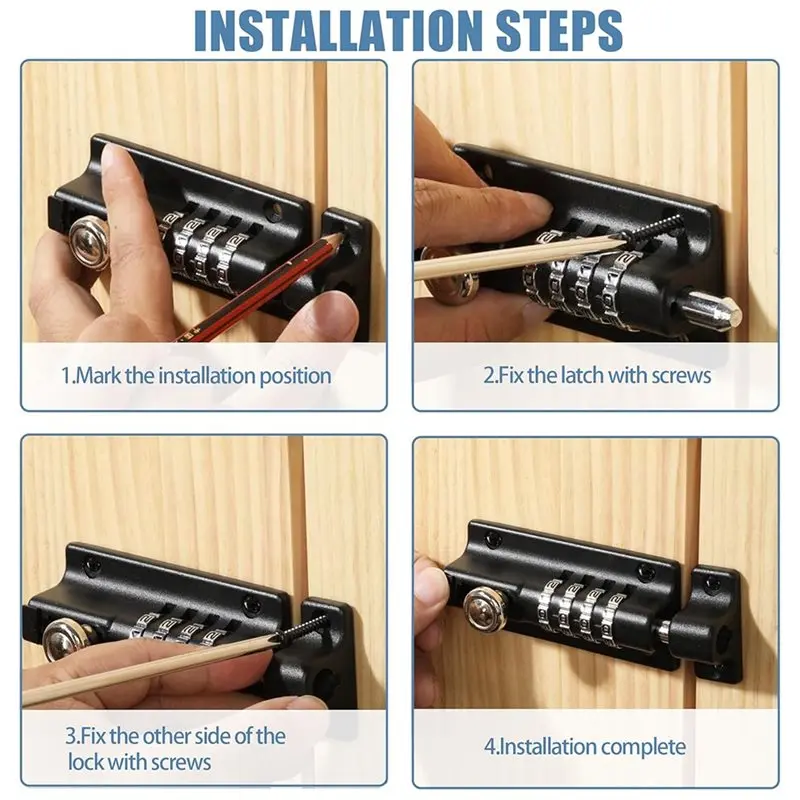 INSTALLATION STEPS

1.Mark the installation position

2.Fix the latch with screws

3.Fix the other side of the lock with screws

4.Installation complete