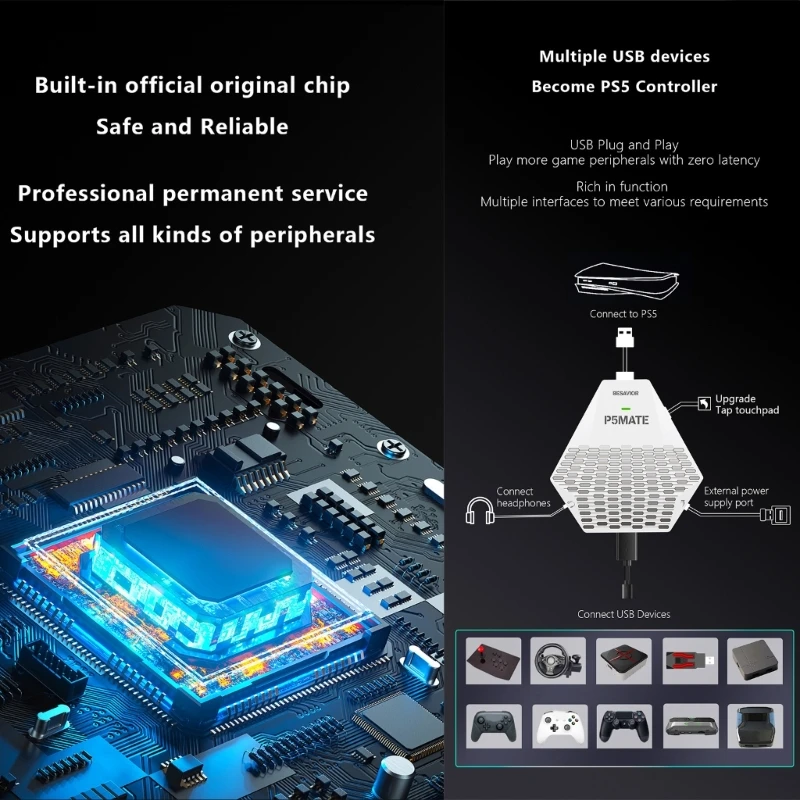 Built-in official original chip
Safe and Reliable

Professional permanent service
Supports all kinds of peripherals

Multiple USB devices
Become PS5 Controller

USB Plug and Play
Play more game peripherals with zero latency

Rich in function
Multiple interfaces to meet various requirements

Connect to PS5

BESAVIOR
P5MATE

Upgrade
Tap touchpad

Connect headphones

External power supply port

Connect USB Devices