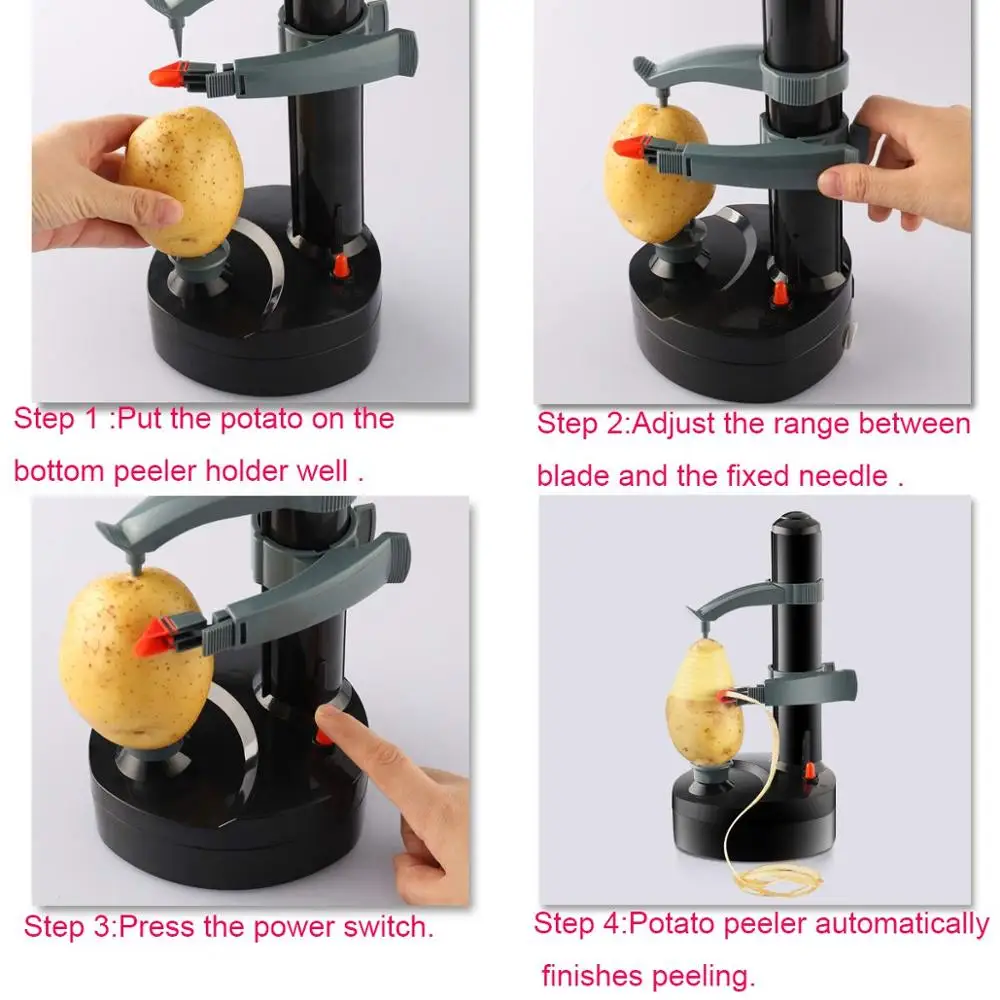 Step 1 :Put the potato on the bottom peeler holder well .

Step 2:Adjust the range between blade and the fixed needle .

Step 3:Press the power switch.

Step 4:Potato peeler automatically finishes peeling.