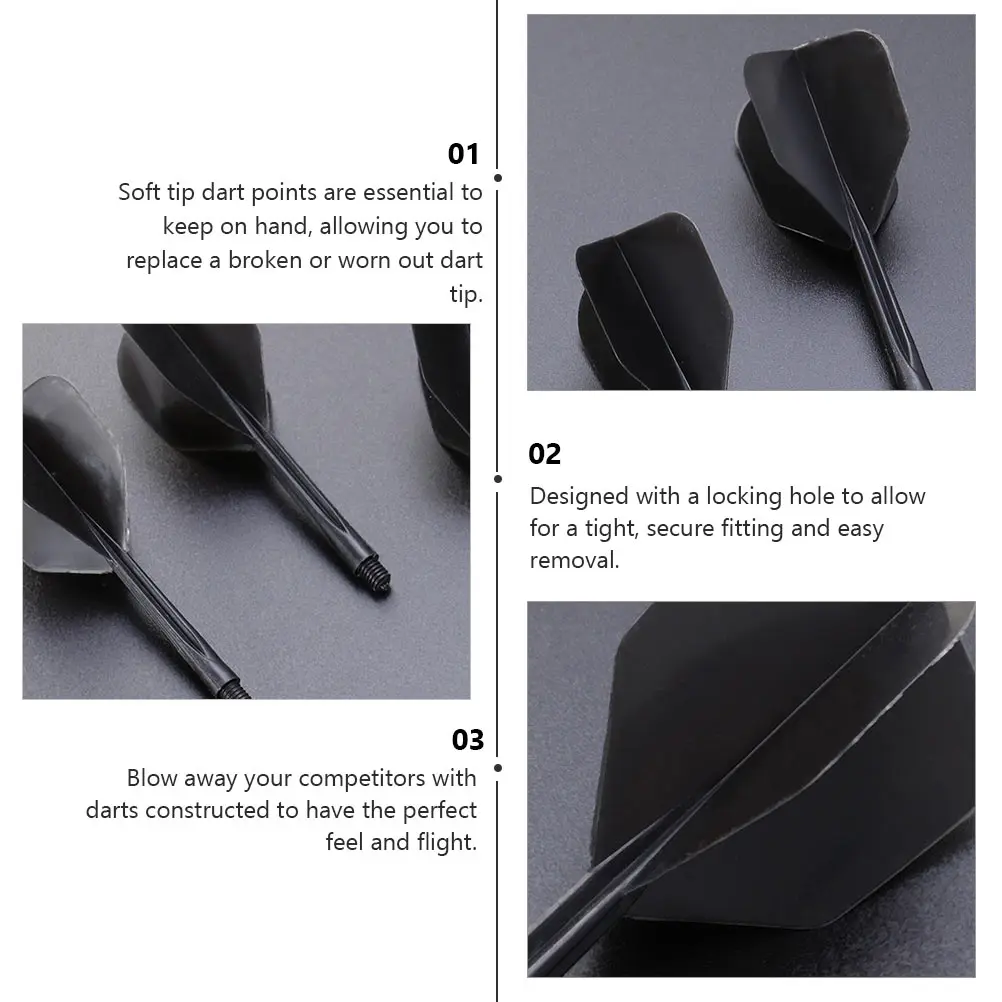 01
Soft tip dart points are essential to keep on hand, allowing you to replace a broken or worn out dart tip.

02
Designed with a locking hole to allow for a tight, secure fitting and easy removal.

03
Blow away your competitors with darts constructed to have the perfect feel and flight.