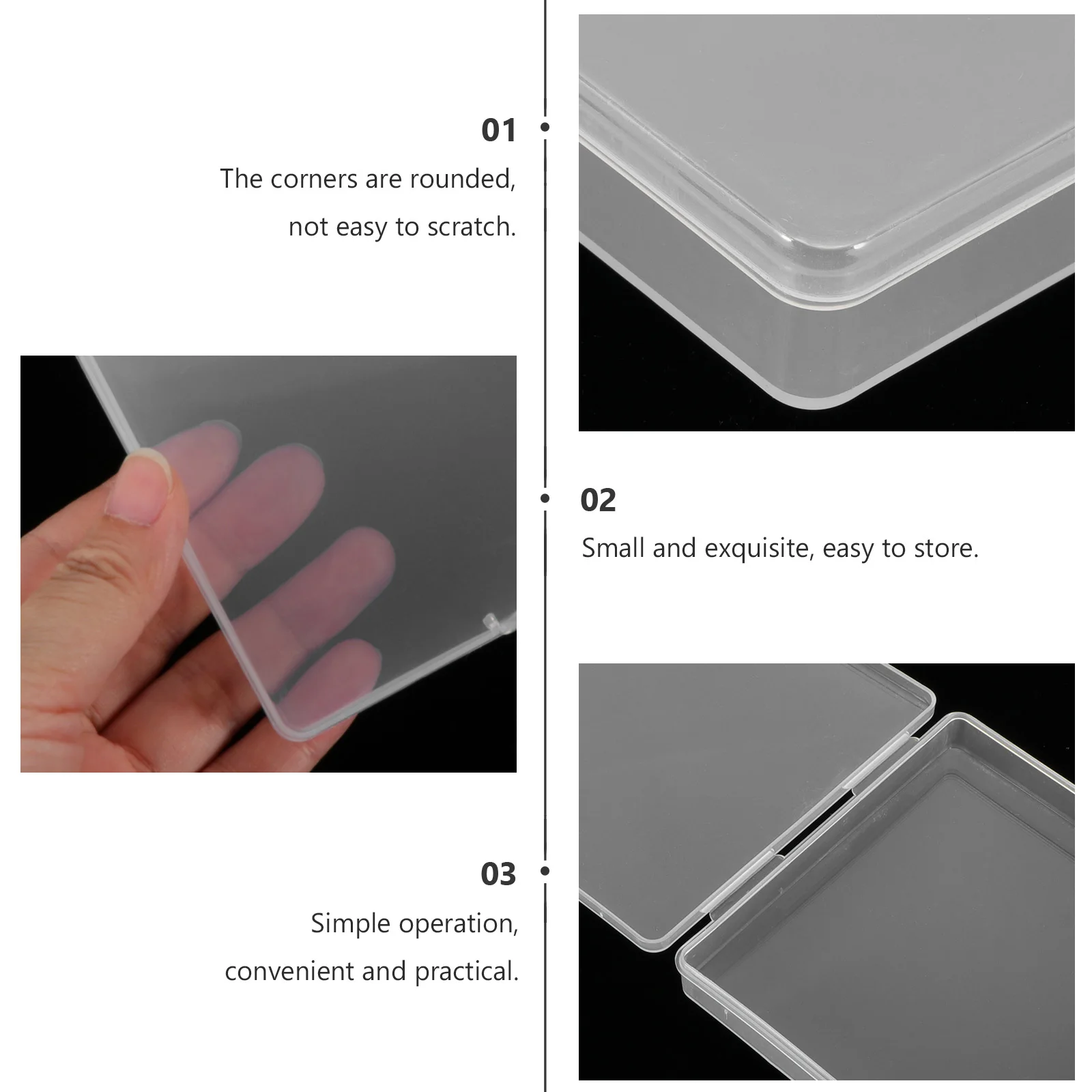 01

The corners are rounded, not easy to scratch.

02

Small and exquisite, easy to store.

03

Simple operation, convenient and practical.