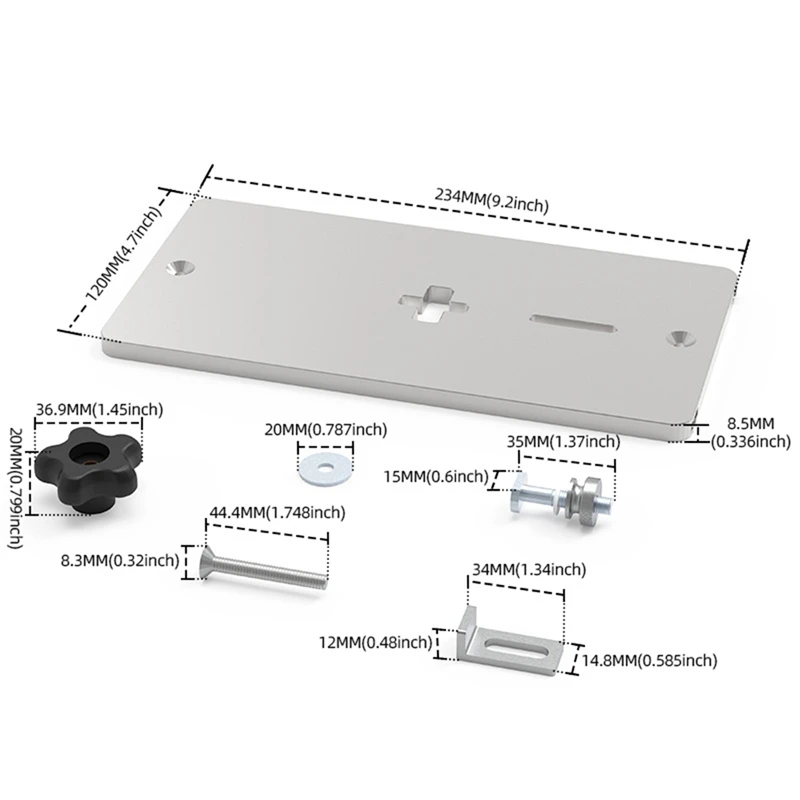 234MM(9.2inch)

120MM(4.7inch)

8.5MM
(0.336inch)

36.9MM(1.45inch)

20MM(0.799inch)

20MM(0.787inch)

35MM(1.37inch)

15MM(0.6inch)

44.4MM(1.748inch)

8.3MM(0.32inch)

34MM(1.34inch)

12MM(0.48inch)

14.8MM(0.585inch)