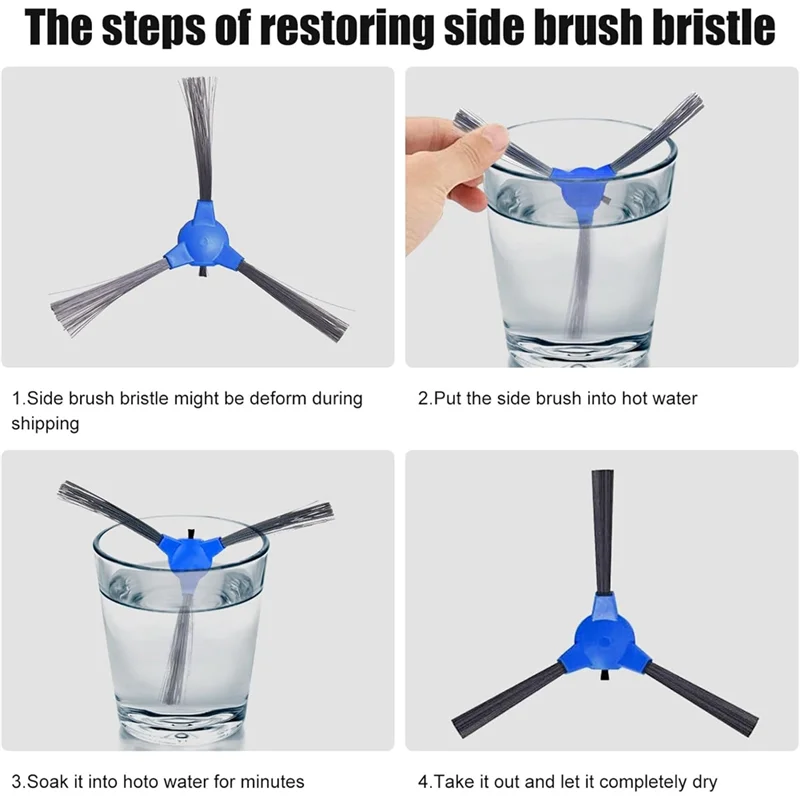 The steps of restoring side brush bristle

1.Side brush bristle might be deform during shipping

2.Put the side brush into hot water

3.Soak it into hoto water for minutes

4.Take it out and let it completely dry