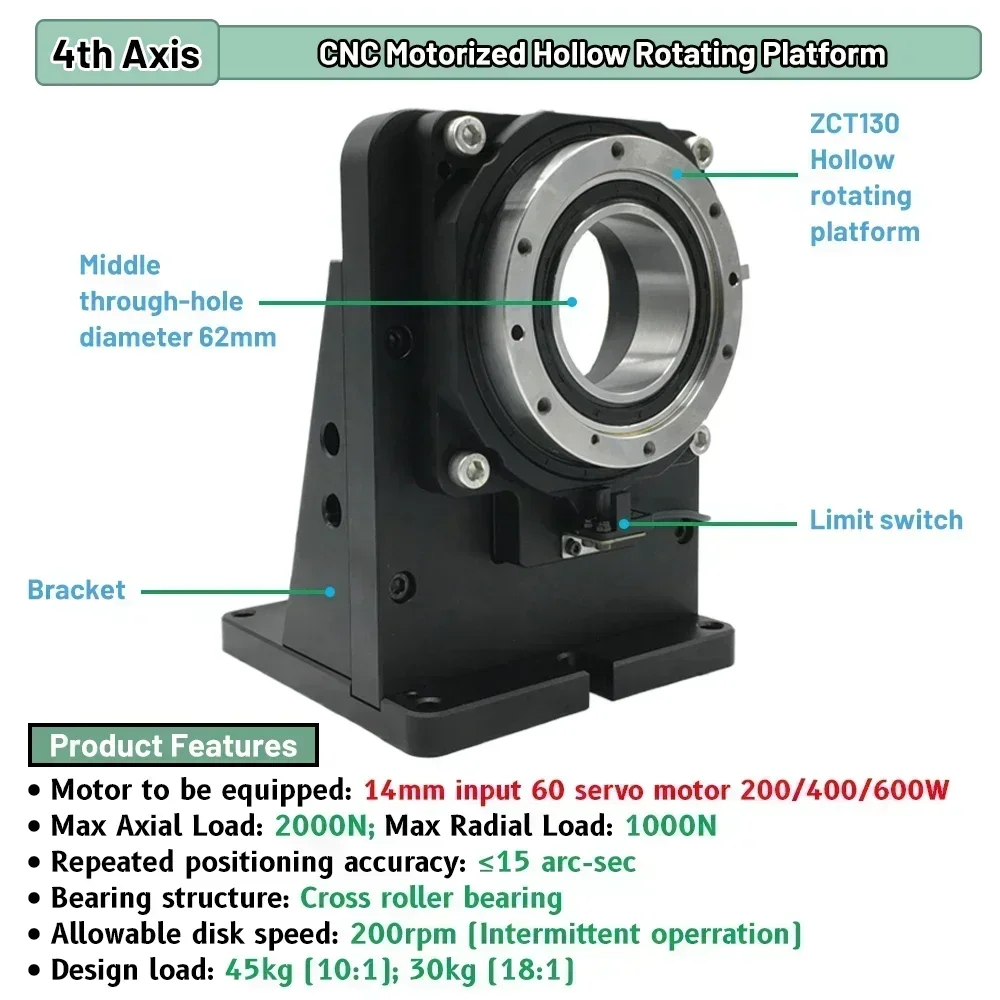 4th Axis

CNC Motorized Hollow Rotating Platform

ZCT130 Hollow rotating platform

Middle through-hole diameter 62mm

Limit switch

Bracket

Product Features

• Motor to be equipped: 14mm input 60 servo motor 200/400/600W
• Max Axial Load: 2000N; Max Radial Load: 1000N
• Repeated positioning accuracy: ≤15 arc-sec
• Bearing structure: Cross roller bearing
• Allowable disk speed: 200rpm (Intermittent operration)
• Design load: 45kg (10:1); 30kg (18:1)