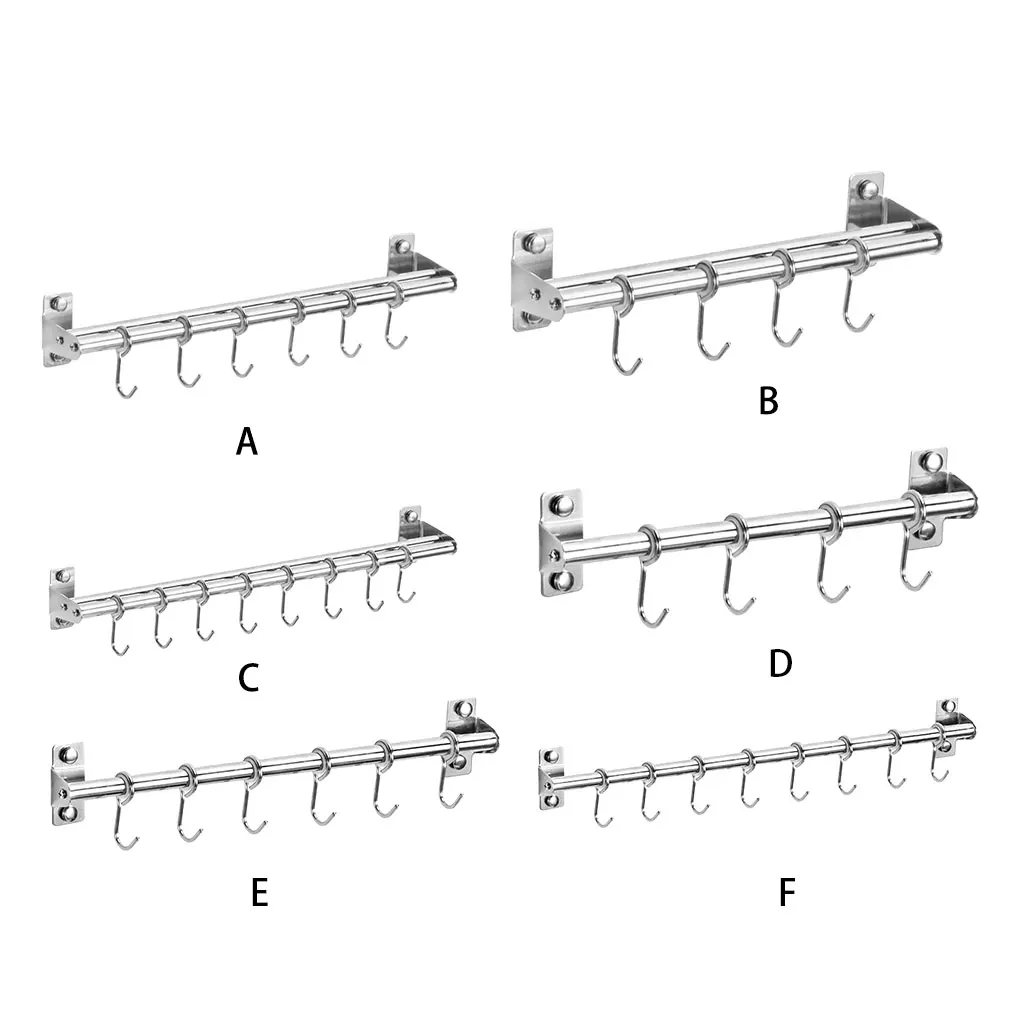 A

B

C

D

E

F