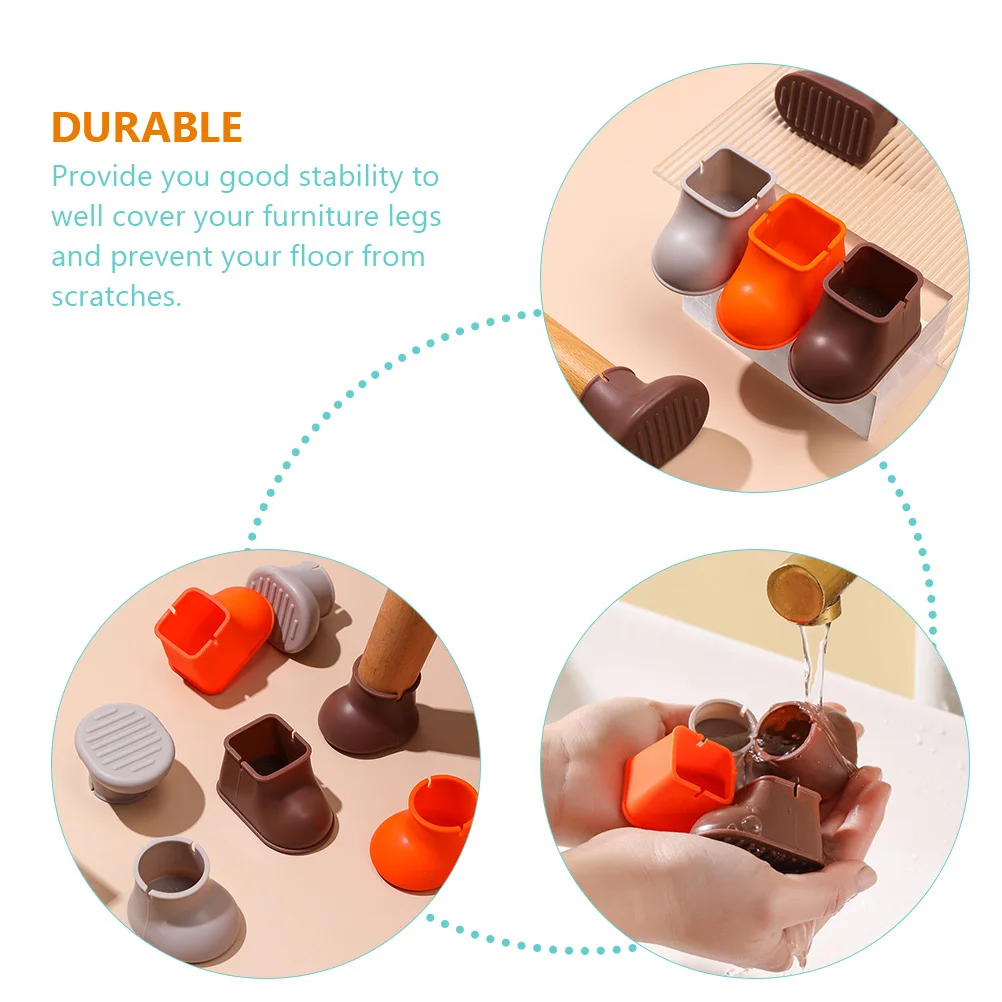 DURABLE
Provide you good stability to well cover your furniture legs and prevent your floor from scratches.