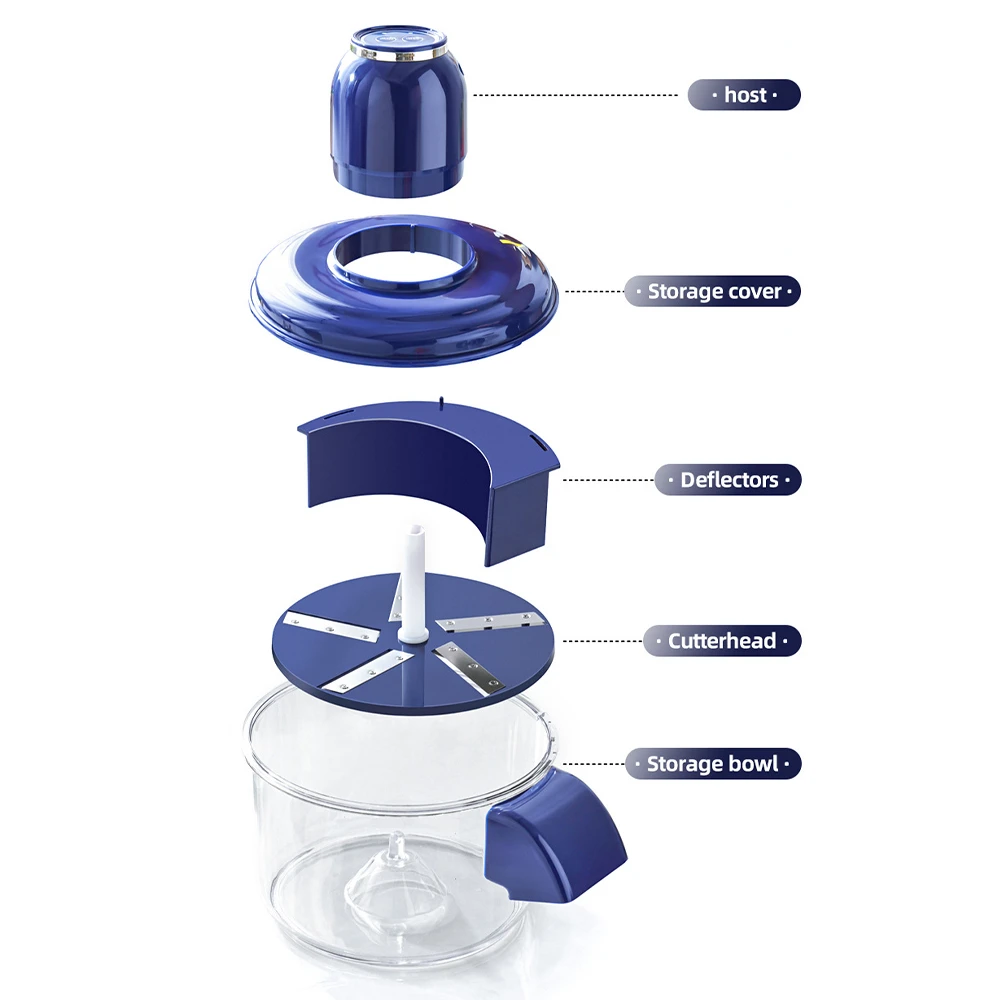 · host ·

· Storage cover ·

· Deflectors ·

· Cutterhead ·

· Storage bowl ·