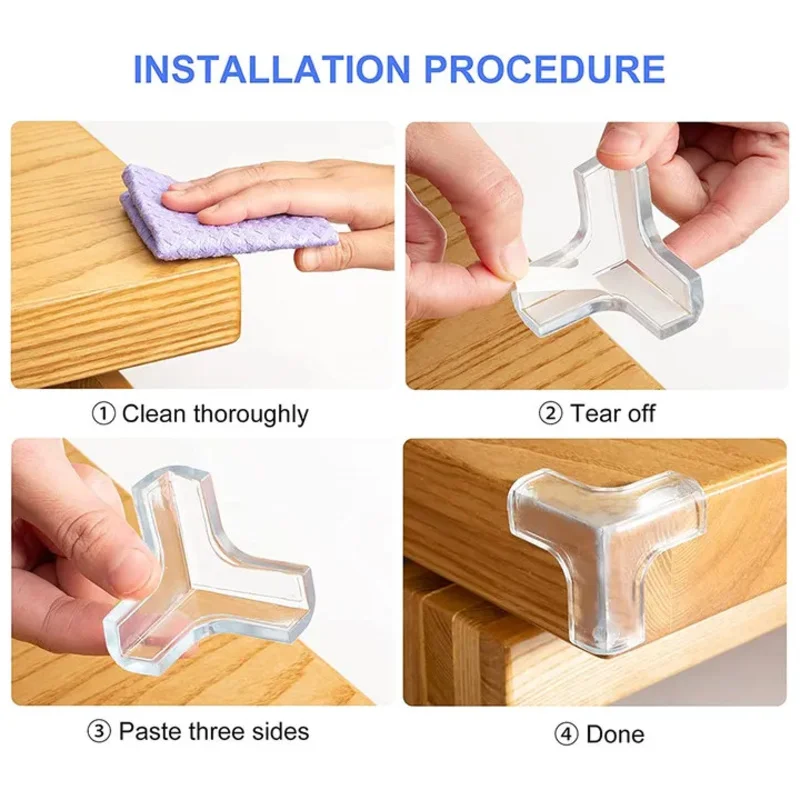 INSTALLATION PROCEDURE

① Clean thoroughly

② Tear off

③ Paste three sides

④ Done