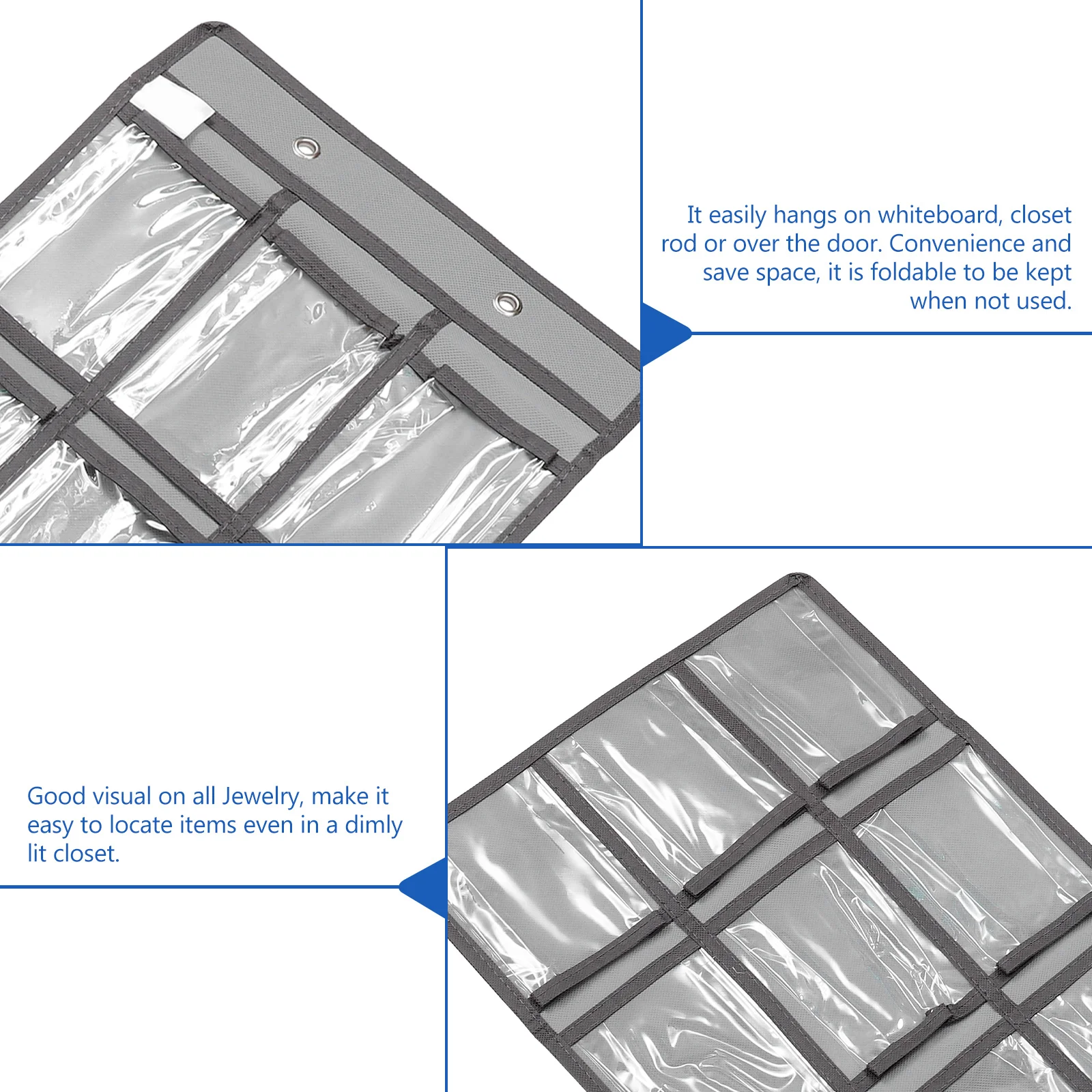 It easily hangs on whiteboard, closet rod or over the door. Convenience and save space, it is foldable to be kept when not used.

Good visual on all Jewelry, make it easy to locate items even in a dimly lit closet.