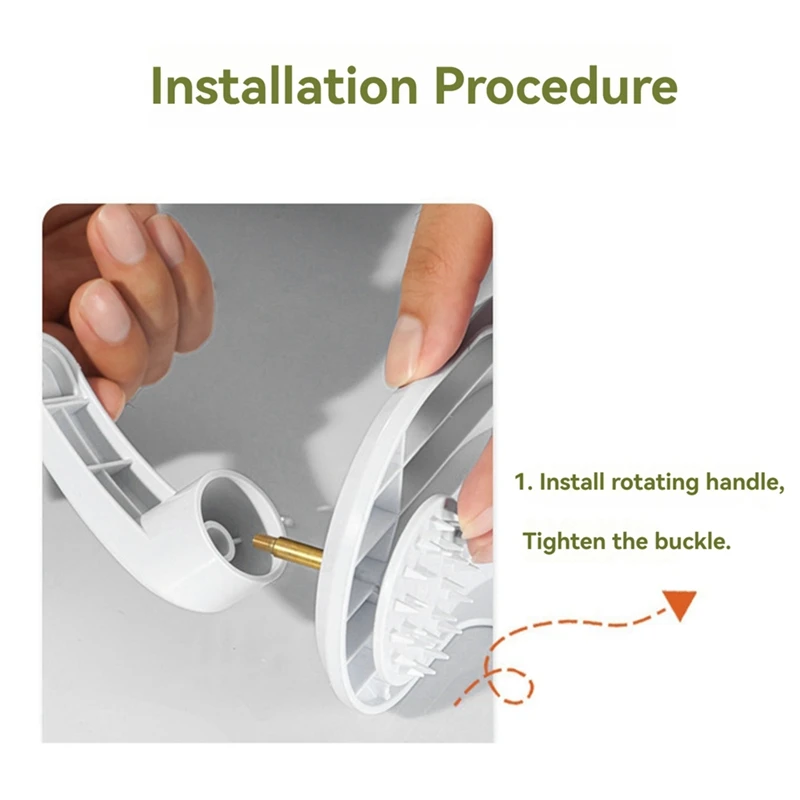 Installation Procedure

1. Install rotating handle,

Tighten the buckle.