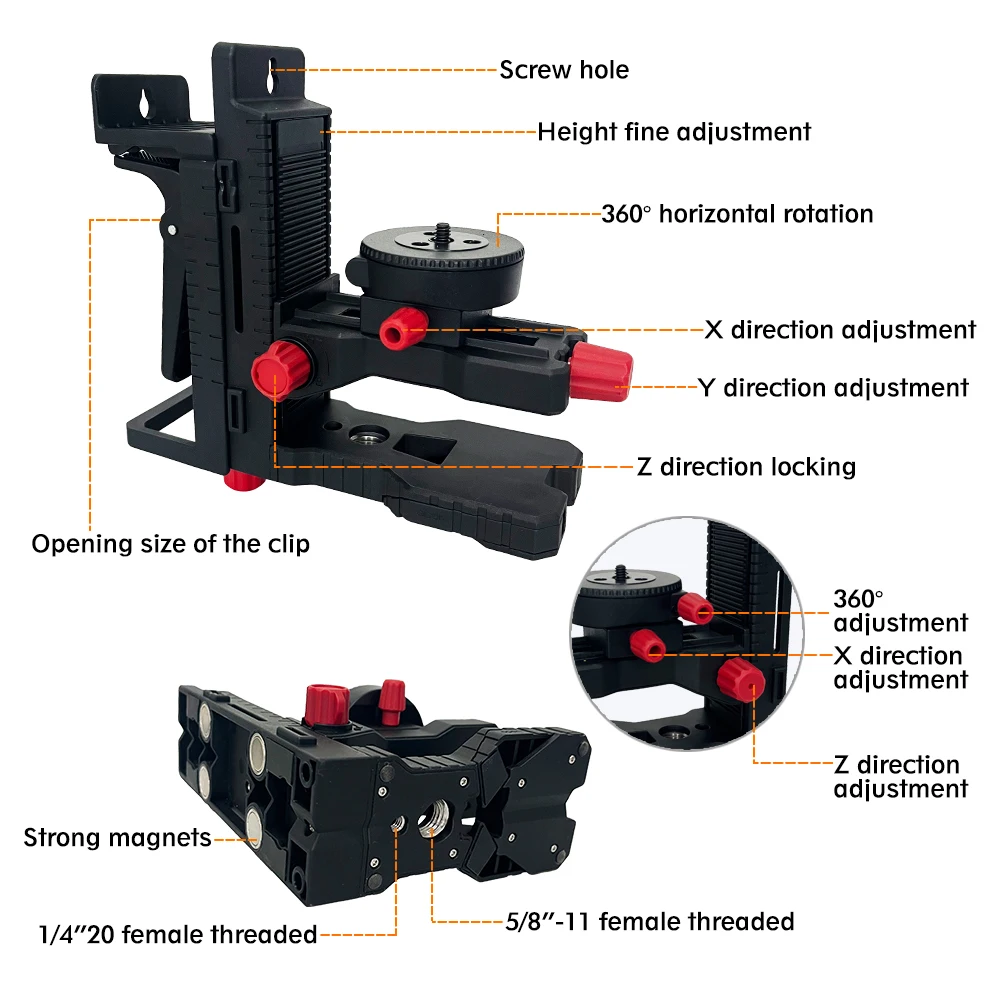 Screw hole

Height fine adjustment

360° horizontal rotation

X direction adjustment

Y direction adjustment

Z direction locking

Opening size of the clip

360° adjustment

X direction adjustment

Z direction adjustment

Strong magnets

1/4"20 female threaded

5/8"-11 female threaded