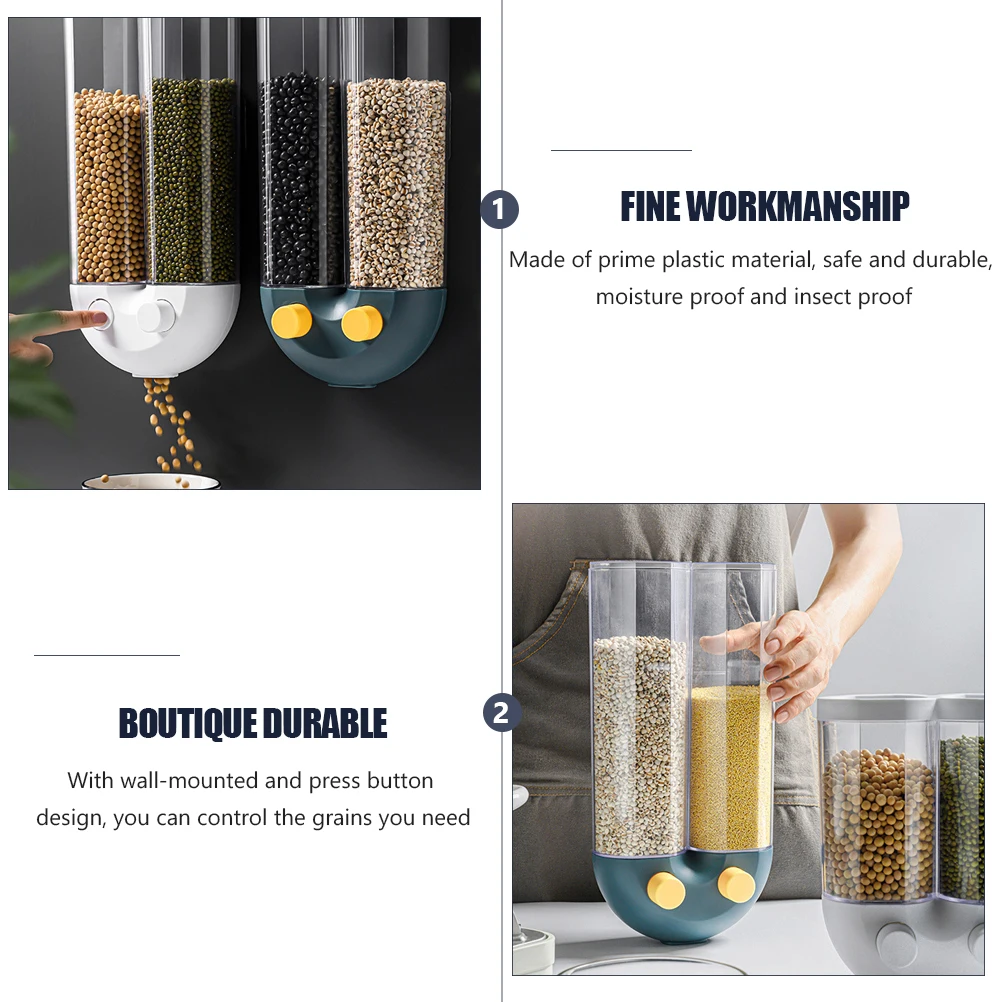 1

FINE WORKMANSHIP

Made of prime plastic material, safe and durable, moisture proof and insect proof

2

BOUTIQUE DURABLE

With wall-mounted and press button design, you can control the grains you need