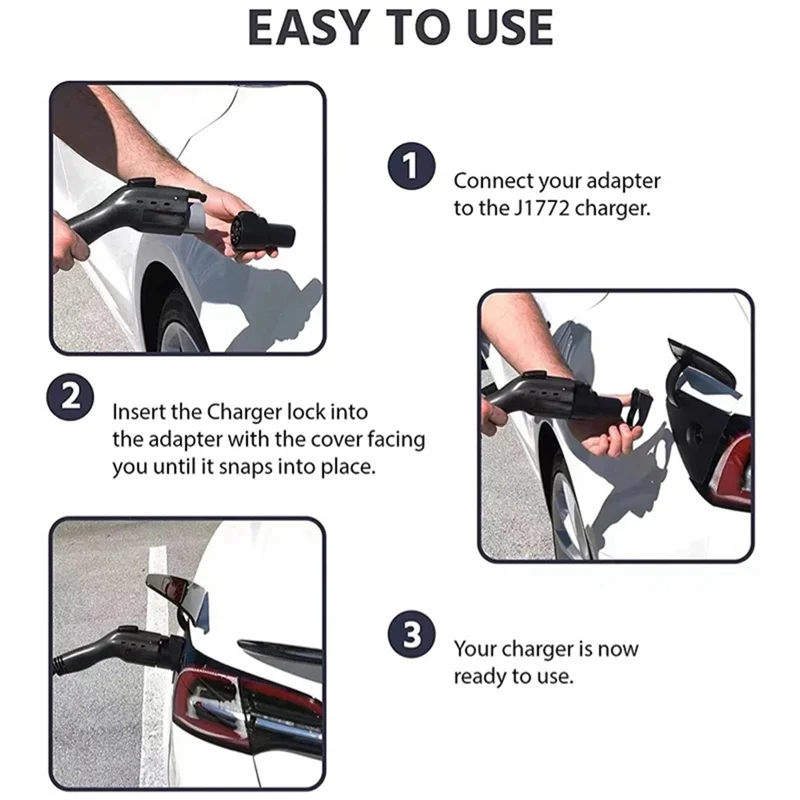 EASY TO USE

1 Connect your adapter to the J1772 charger.

2 Insert the Charger lock into the adapter with the cover facing you until it snaps into place.

3 Your charger is now ready to use.