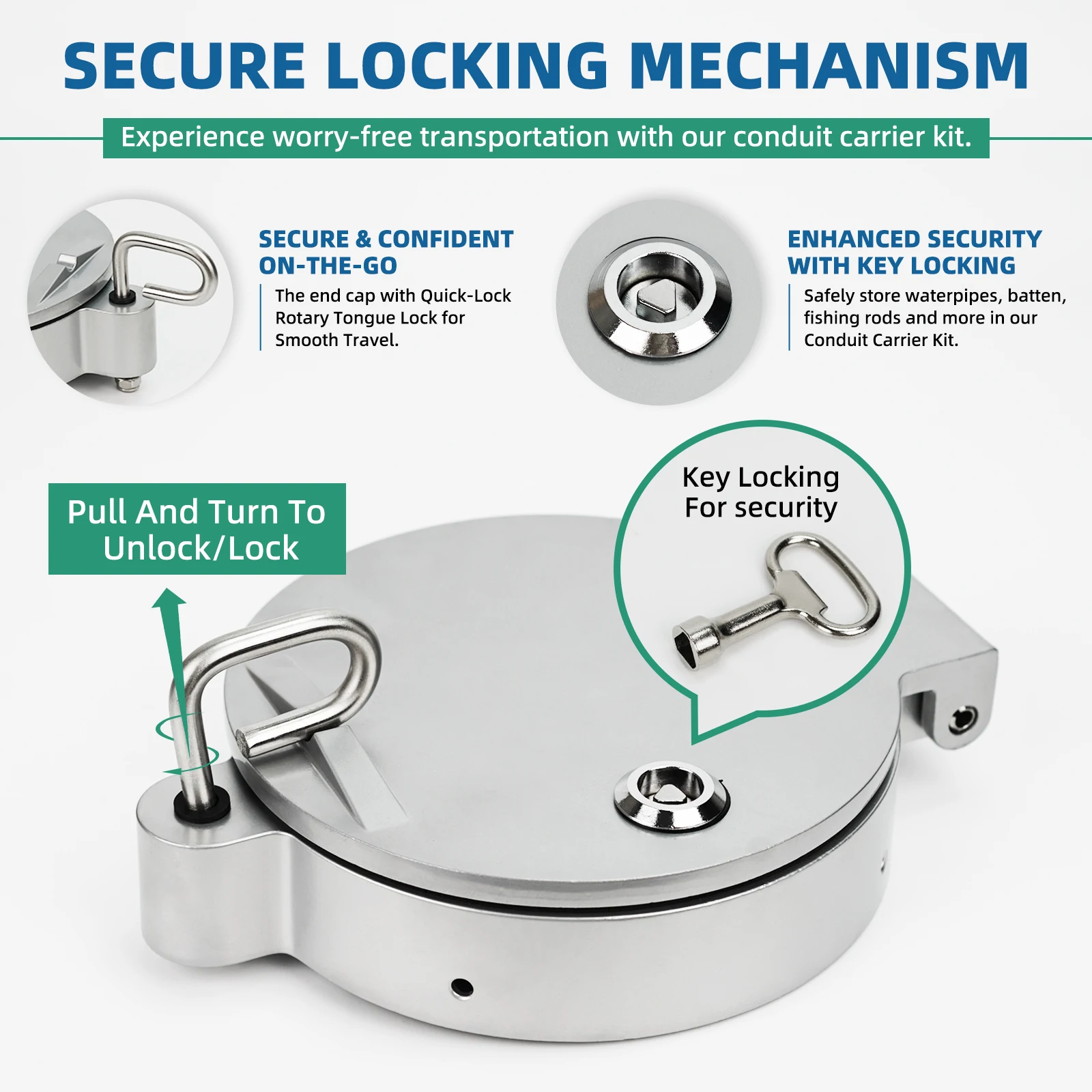 SECURE LOCKING MECHANISM

Experience worry-free transportation with our conduit carrier kit.

SECURE & CONFIDENT ON-THE-GO

The end cap with Quick-Lock Rotary Tongue Lock for Smooth Travel.

ENHANCED SECURITY WITH KEY LOCKING

Safely store waterpipes, batten, fishing rods and more in our Conduit Carrier Kit.

Pull And Turn To Unlock/Lock

Key Locking For security