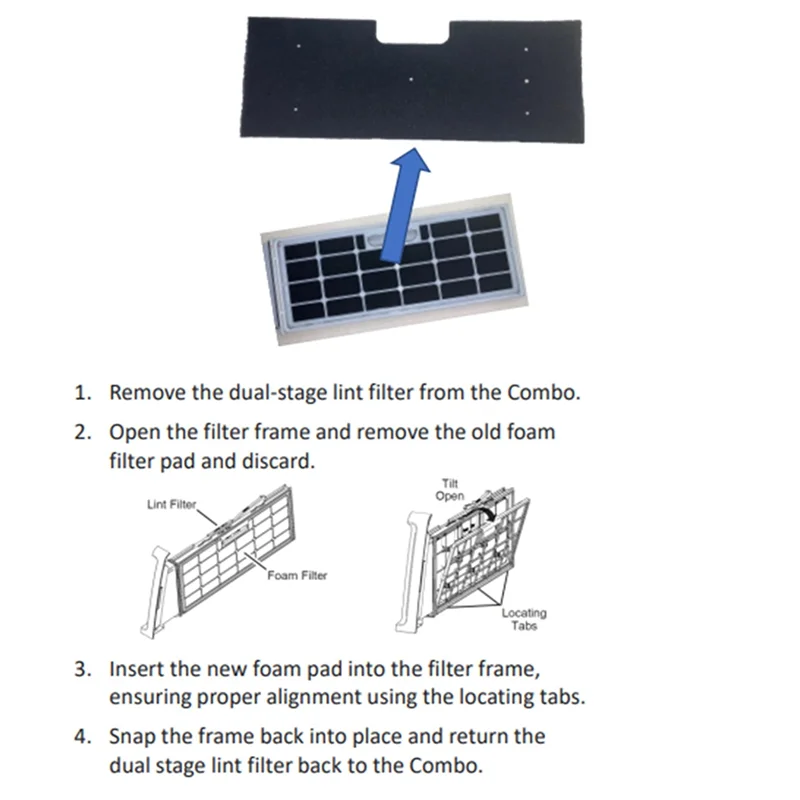 1. Remove the dual-stage lint filter from the Combo.

2. Open the filter frame and remove the old foam filter pad and discard.

Lint Filter

Foam Filter

Tilt Open

Locating Tabs

3. Insert the new foam pad into the filter frame, ensuring proper alignment using the locating tabs.

4. Snap the frame back into place and return the dual stage lint filter back to the Combo.