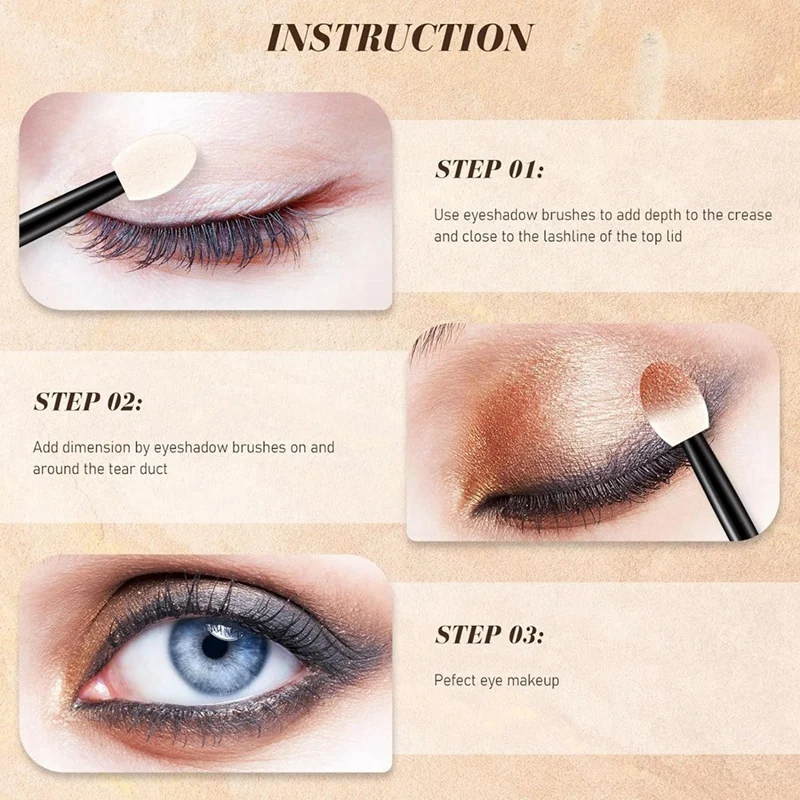 INSTRUCTION

STEP 01:

Use eyeshadow brushes to add depth to the crease and close to the lashline of the top lid

STEP 02:

Add dimension by eyeshadow brushes on and around the tear duct

STEP 03:

Pefect eye makeup