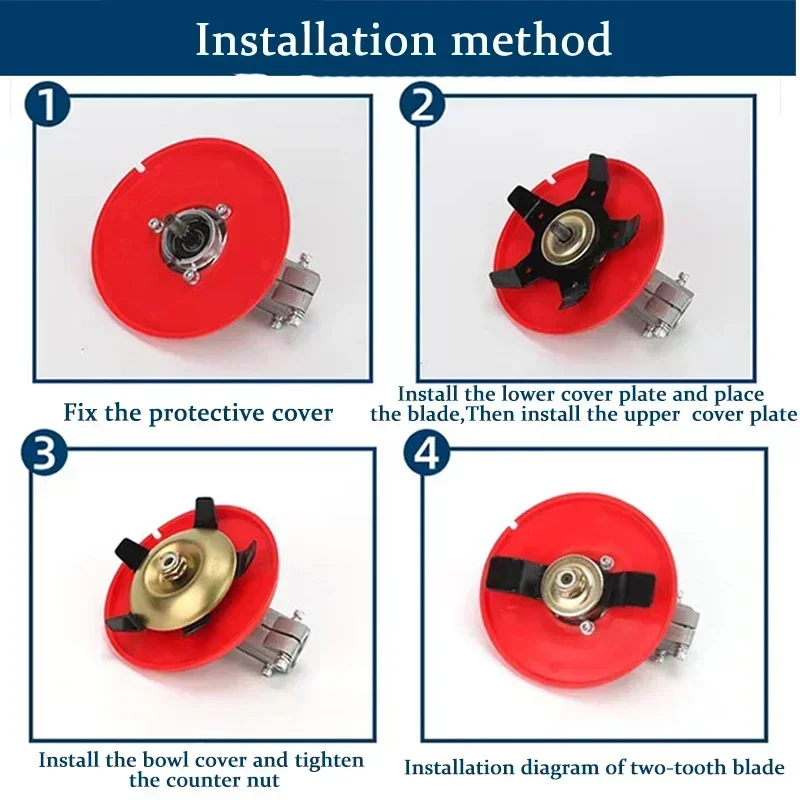 Installation method

1

Fix the protective cover

2

Install the lower cover plate and place the blade,Then install the upper cover plate

3

Install the bowl cover and tighten the counter nut

4

Installation diagram of two-tooth blade