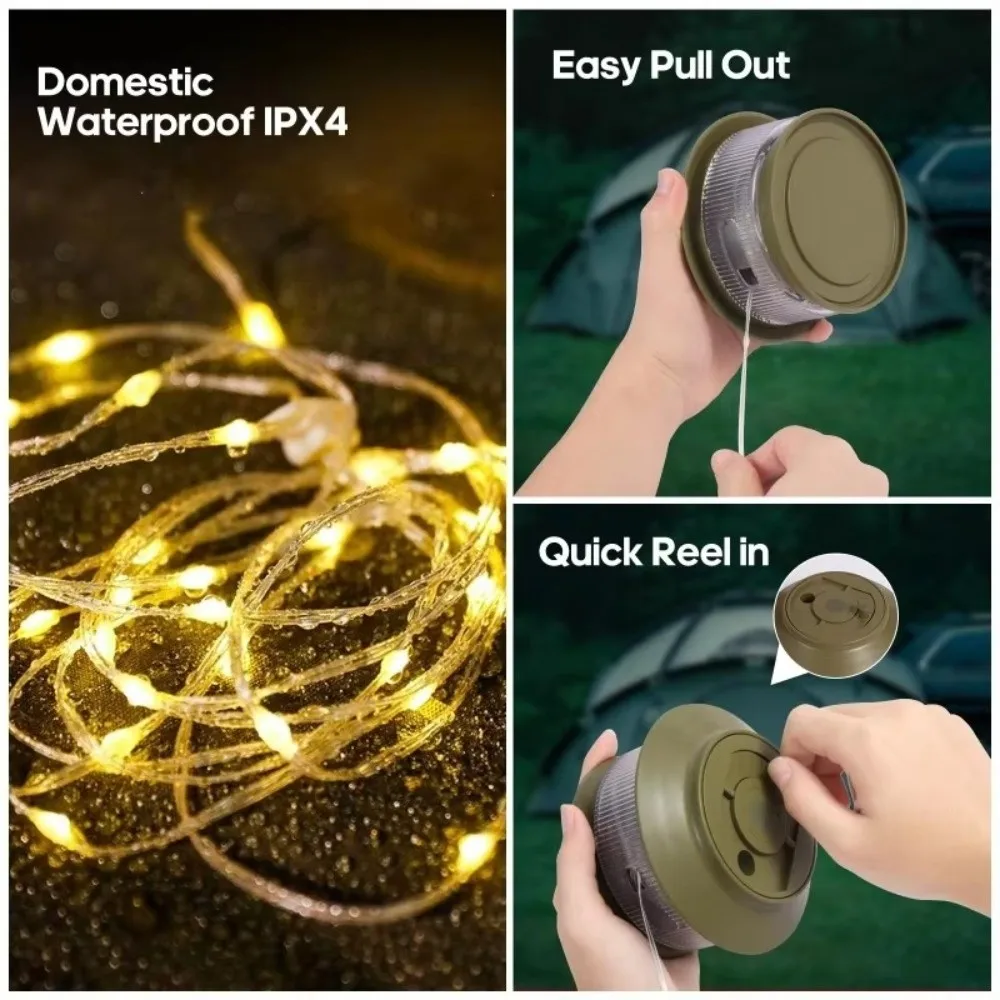 Domestic
Waterproof IPX4

Easy Pull Out

Quick Reel in