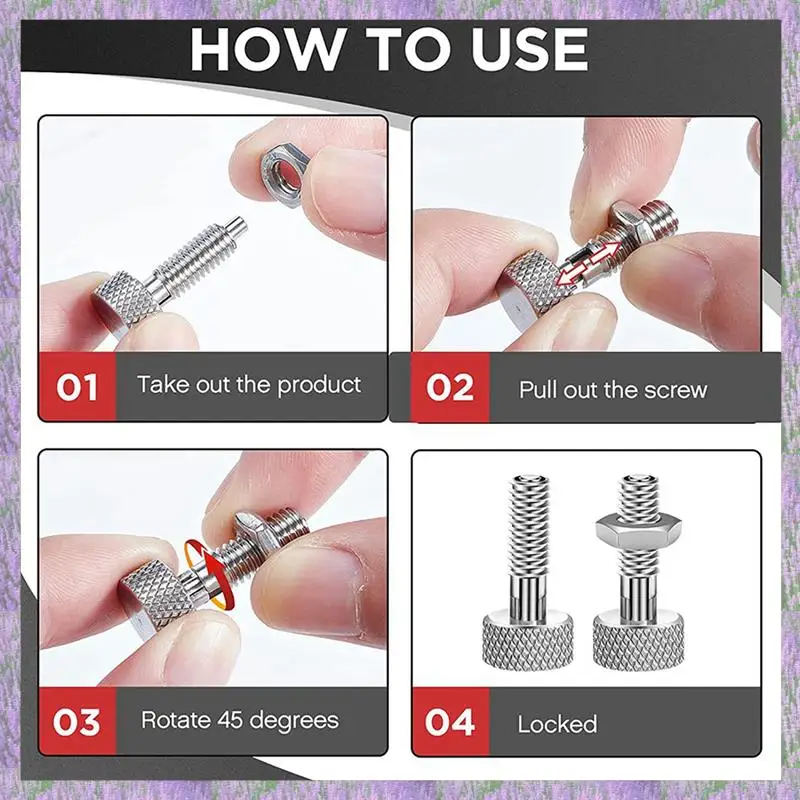 HOW TO USE

01 Take out the product

02 Pull out the screw

03 Rotate 45 degrees

04 Locked