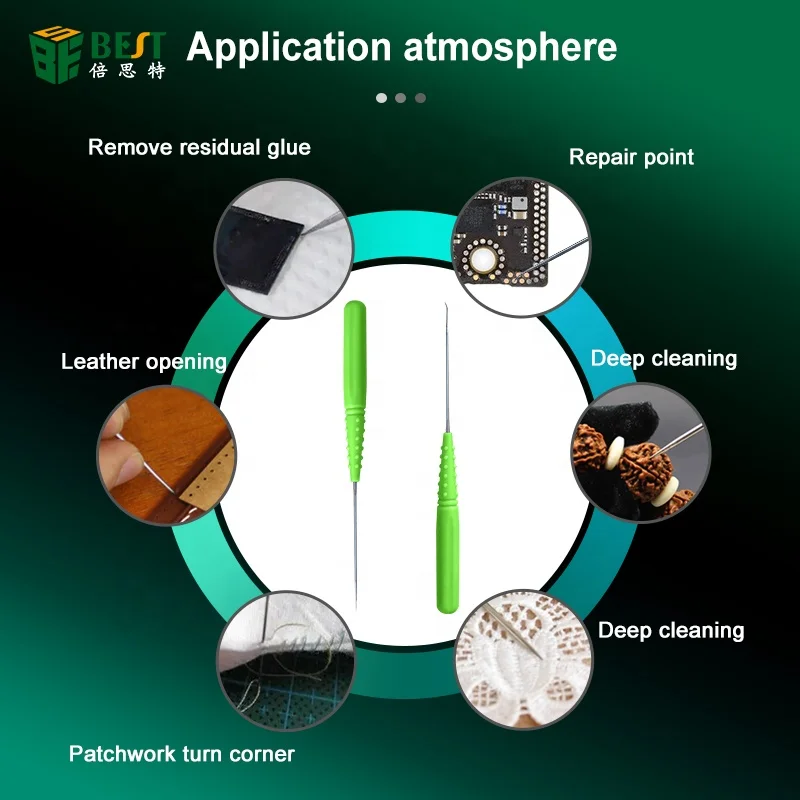 BEST
倍思特

Application atmosphere

Remove residual glue

Repair point

Leather opening

Deep cleaning

Deep cleaning

Patchwork turn corner