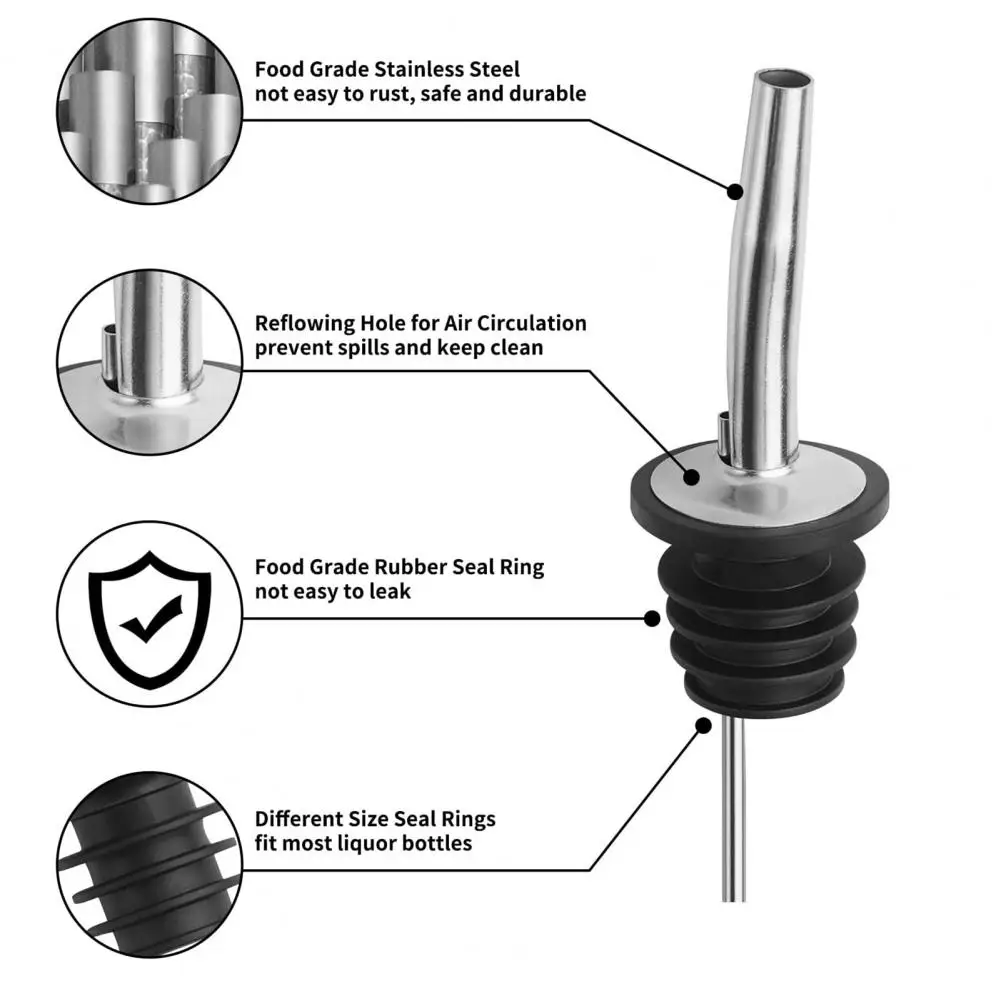 Food Grade Stainless Steel
not easy to rust, safe and durable

Reflowing Hole for Air Circulation
prevent spills and keep clean

Food Grade Rubber Seal Ring
not easy to leak

Different Size Seal Rings
fit most liquor bottles