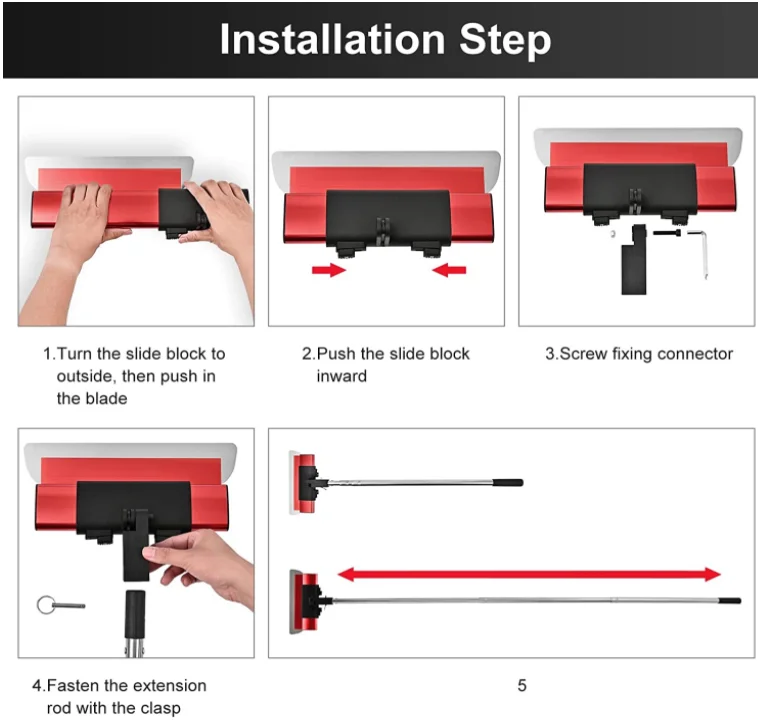 Installation Step

1.Turn the slide block to outside, then push in the blade

2.Push the slide block inward

3.Screw fixing connector

4.Fasten the extension rod with the clasp

5