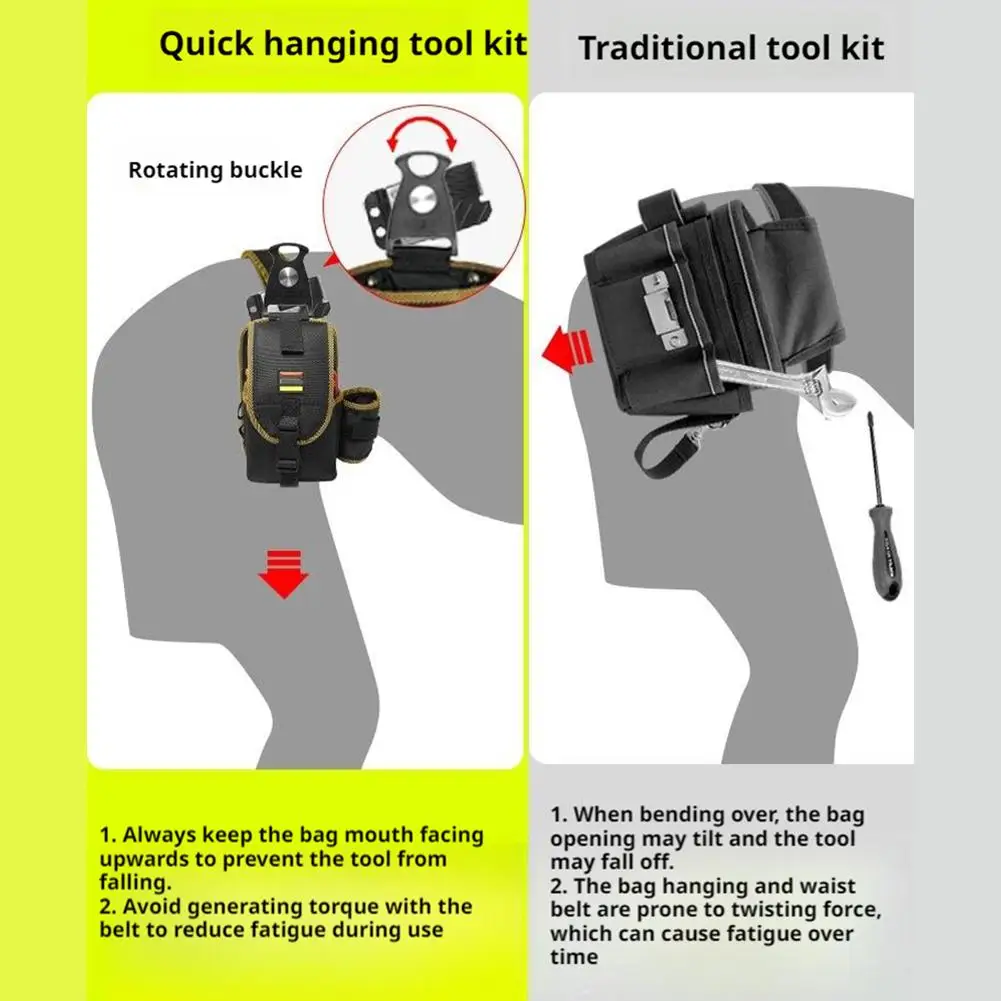 Quick hanging tool kit

Rotating buckle

1. Always keep the bag mouth facing upwards to prevent the tool from falling.
2. Avoid generating torque with the belt to reduce fatigue during use

Traditional tool kit

1. When bending over, the bag opening may tilt and the tool may fall off.
2. The bag hanging and waist belt are prone to twisting force, which can cause fatigue over time