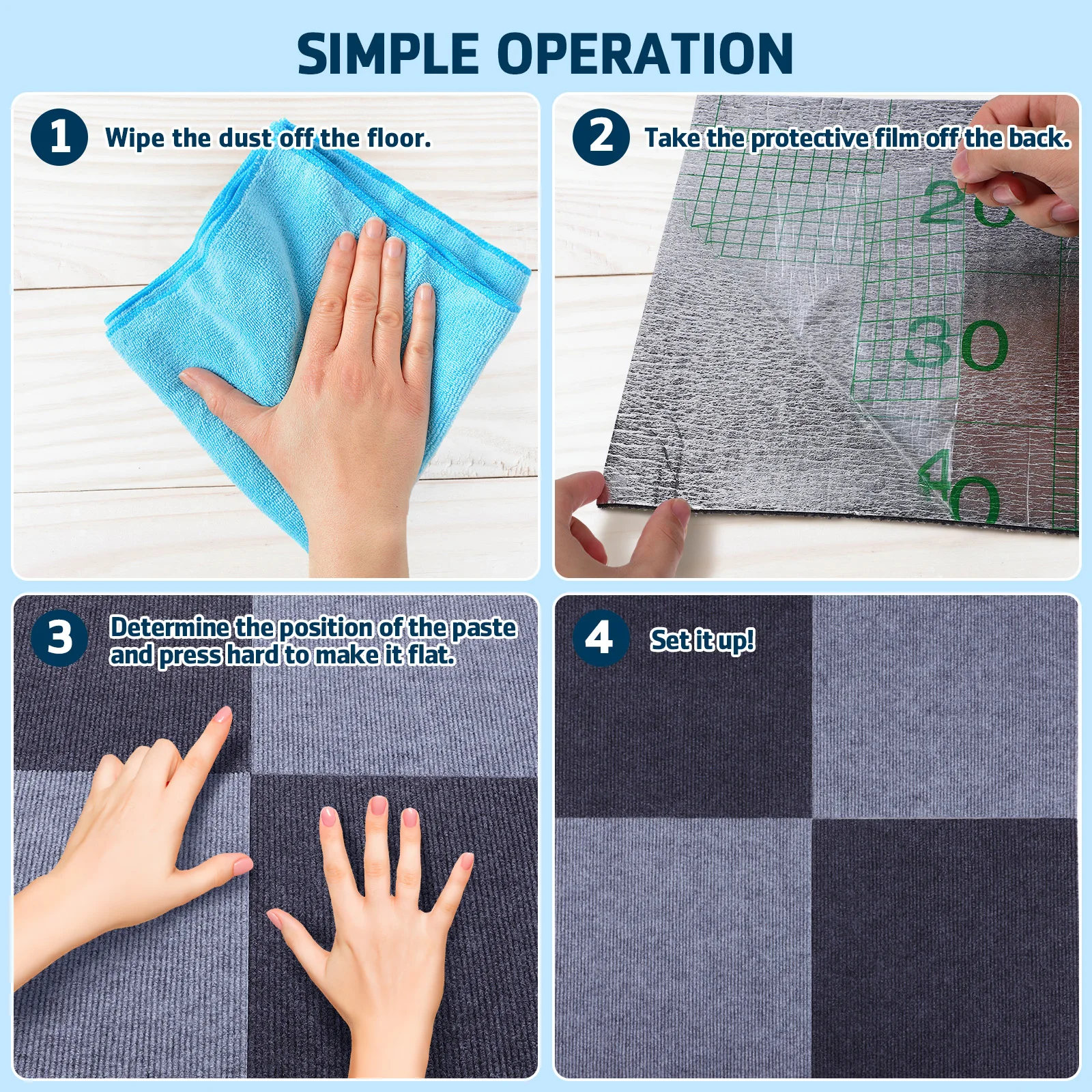 SIMPLE OPERATION

1 Wipe the dust off the floor.

2 Take the protective film off the back.

20

30

40

3 Determine the position of the paste and press hard to make it flat.

4 Set it up!