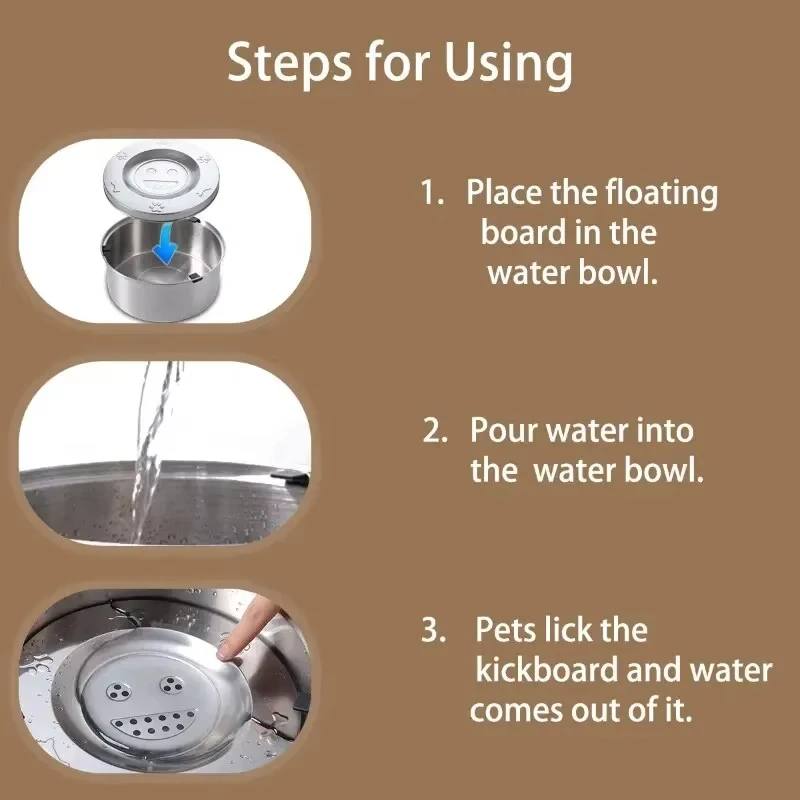 Steps for Using

1. Place the floating board in the water bowl.

2. Pour water into the water bowl.

3. Pets lick the kickboard and water comes out of it.