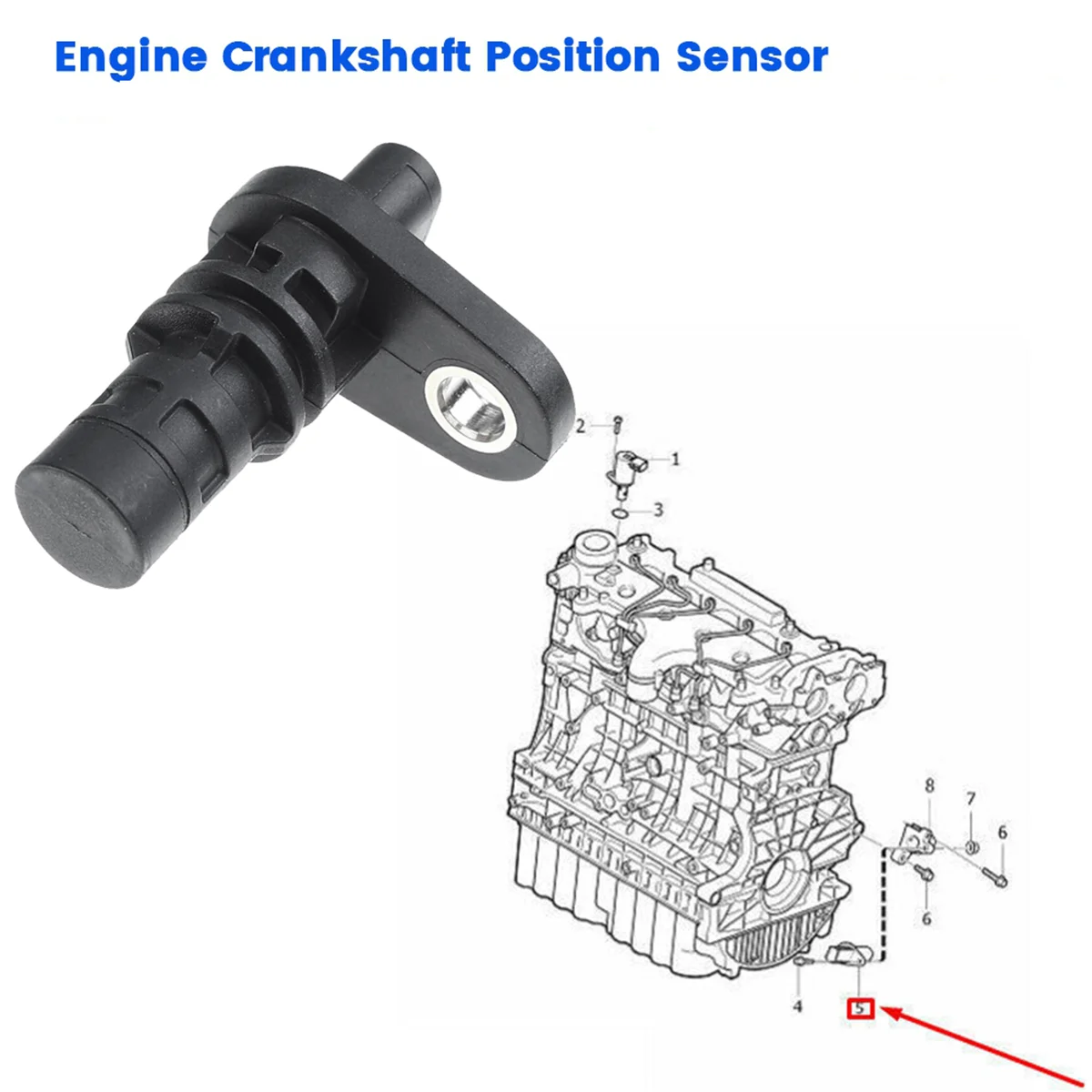 Engine Crankshaft Position Sensor

2
1
3
8
7
6
6
4
5