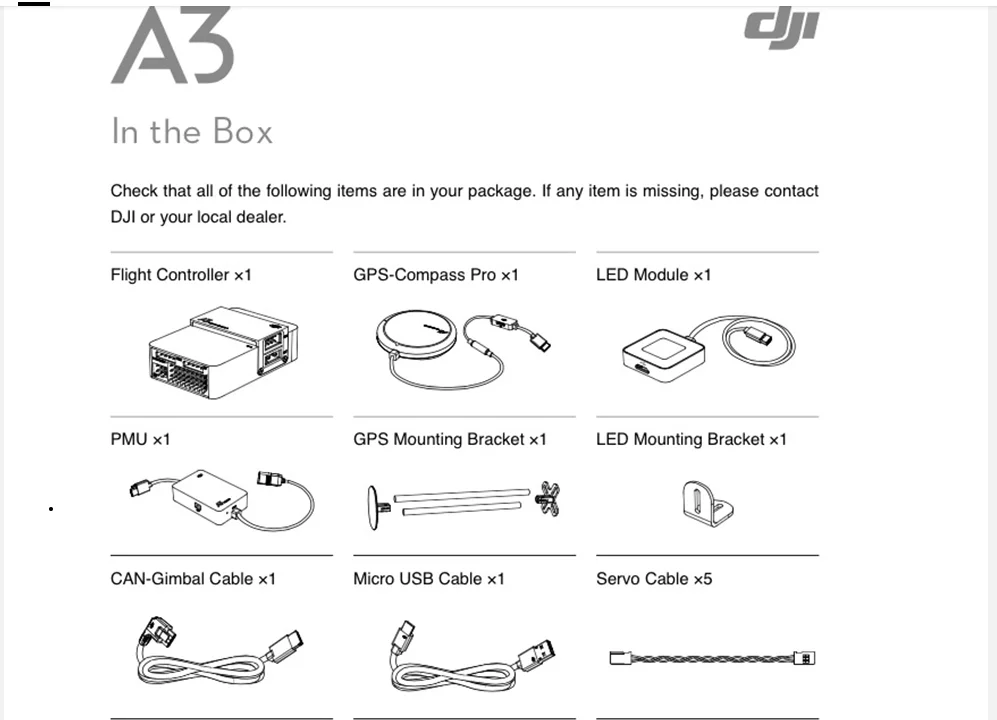 A3

dji

In the Box

Check that all of the following items are in your package. If any item is missing, please contact DJI or your local dealer.

Flight Controller ×1

GPS-Compass Pro ×1

LED Module ×1

PMU ×1

GPS Mounting Bracket ×1

LED Mounting Bracket ×1

CAN-Gimbal Cable ×1

Micro USB Cable ×1

Servo Cable ×5