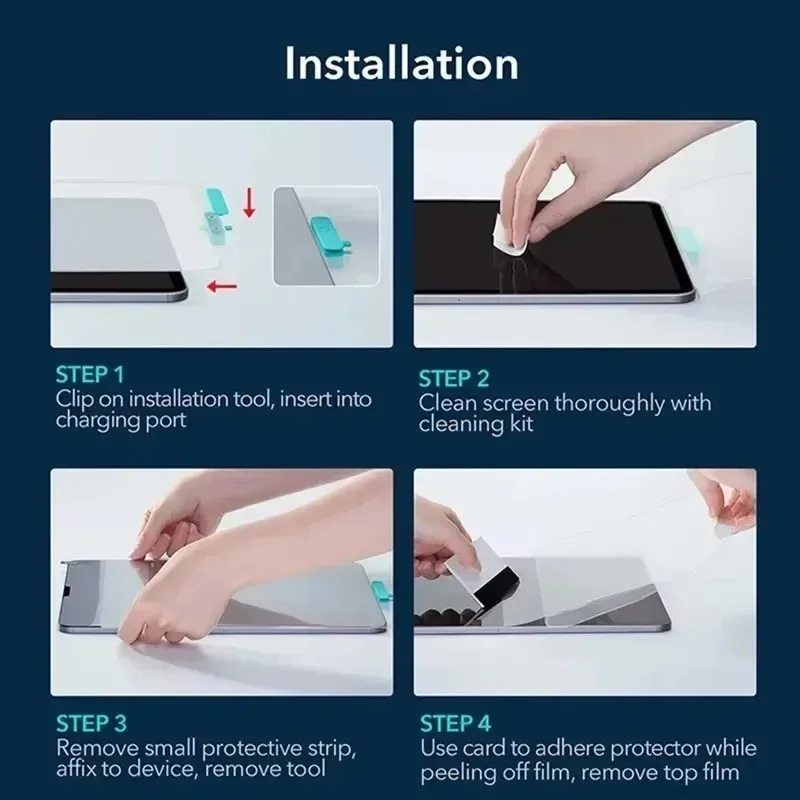 Installation

STEP 1
Clip on installation tool, insert into charging port

STEP 2
Clean screen thoroughly with cleaning kit

STEP 3
Remove small protective strip, affix to device, remove tool

STEP 4
Use card to adhere protector while peeling off film, remove top film