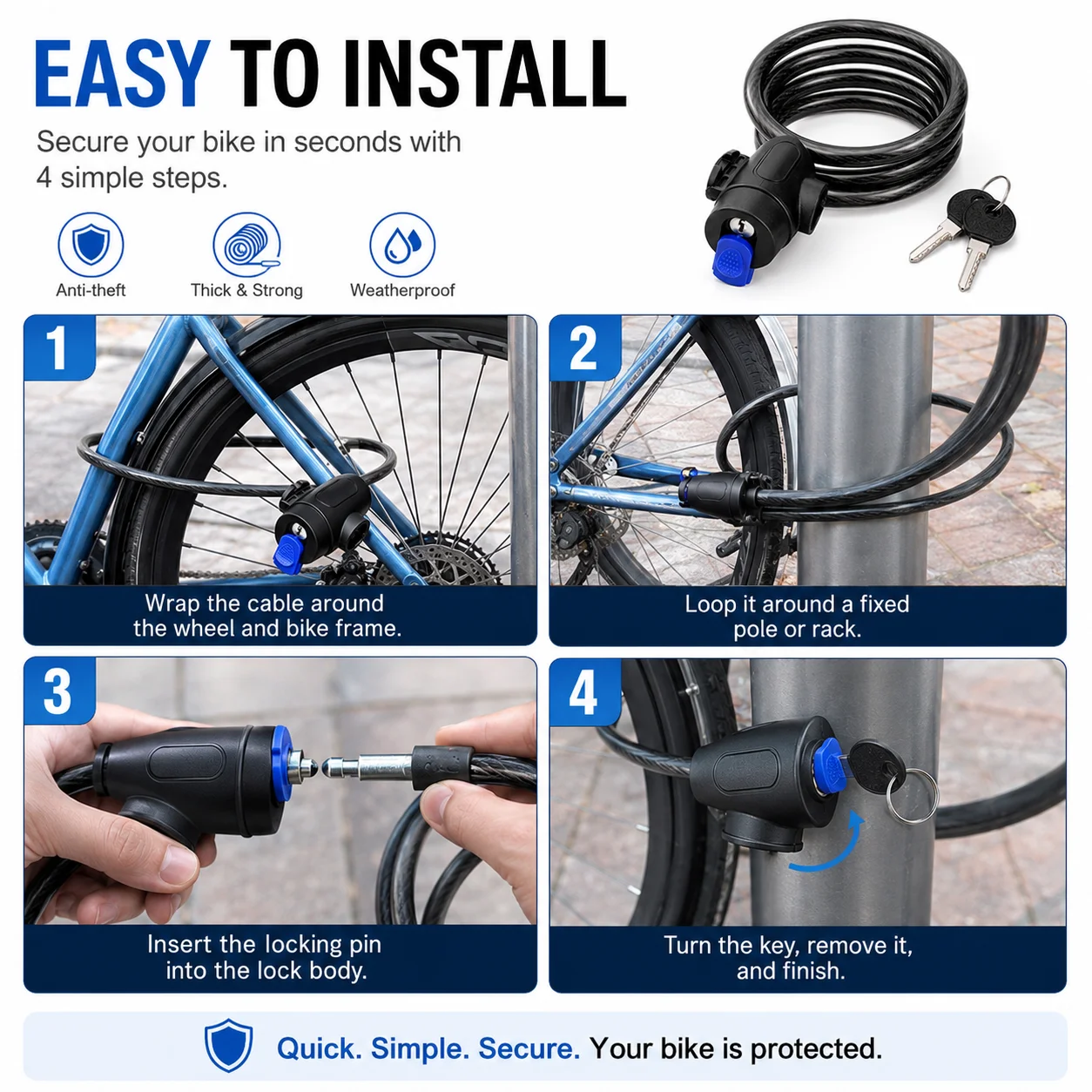 EASY TO INSTALL

Secure your bike in seconds with 4 simple steps.

Anti-theft

Thick & Strong

Weatherproof

1

Wrap the cable around the wheel and bike frame.

2

Loop it around a fixed pole or rack.

3

Insert the locking pin into the lock body.

4

Turn the key, remove it, and finish.

Quick. Simple. Secure. Your bike is protected.