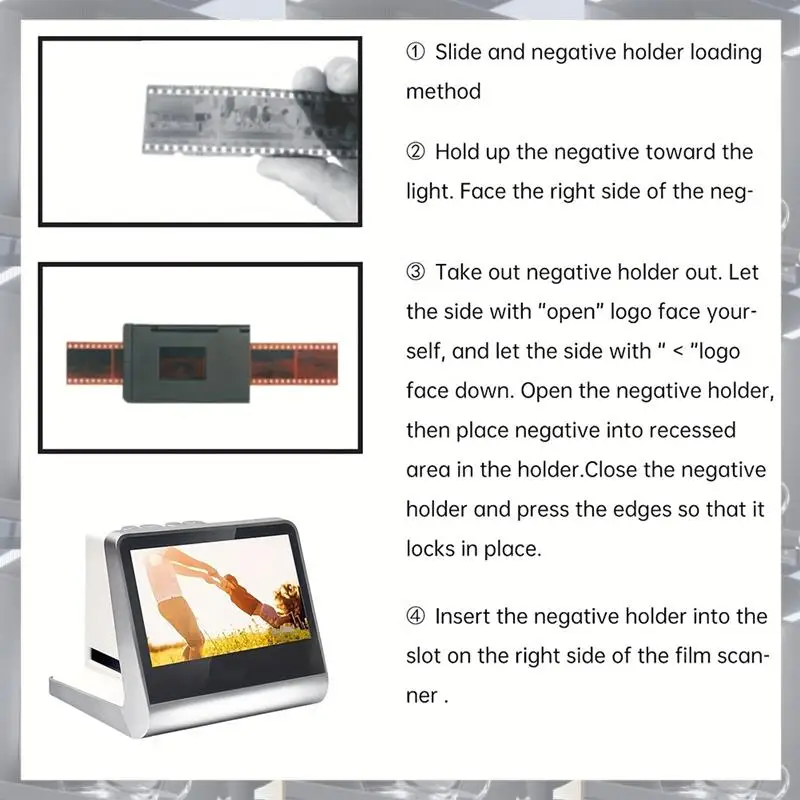 ① Slide and negative holder loading method

② Hold up the negative toward the light. Face the right side of the neg-

③ Take out negative holder out. Let the side with "open" logo face yourself, and let the side with " < "logo face down. Open the negative holder, then place negative into recessed area in the holder.Close the negative holder and press the edges so that it locks in place.

④ Insert the negative holder into the slot on the right side of the film scanner .