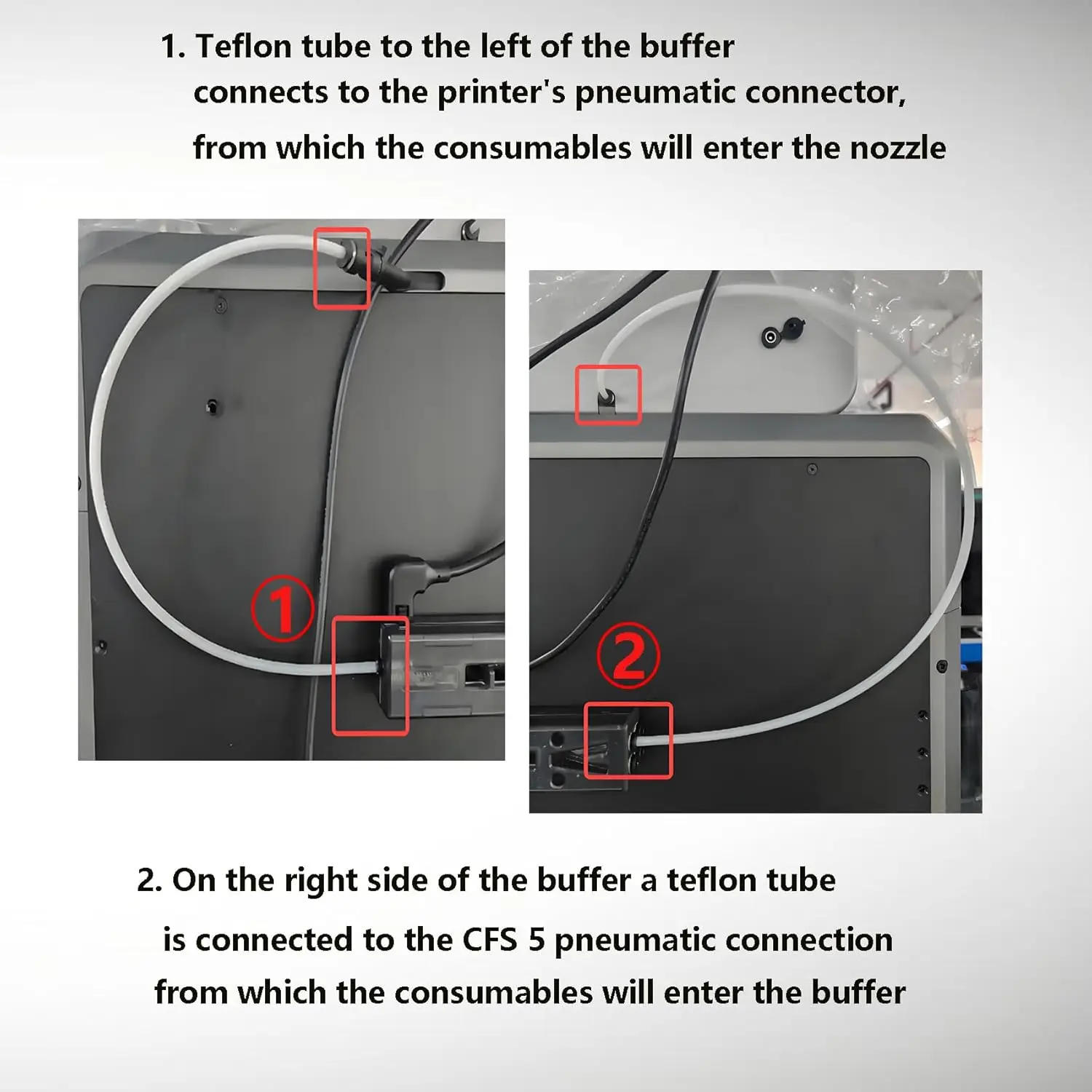 1. Teflon tube to the left of the buffer connects to the printer's pneumatic connector, from which the consumables will enter the nozzle

①

②

2. On the right side of the buffer a teflon tube is connected to the CFS 5 pneumatic connection from which the consumables will enter the buffer